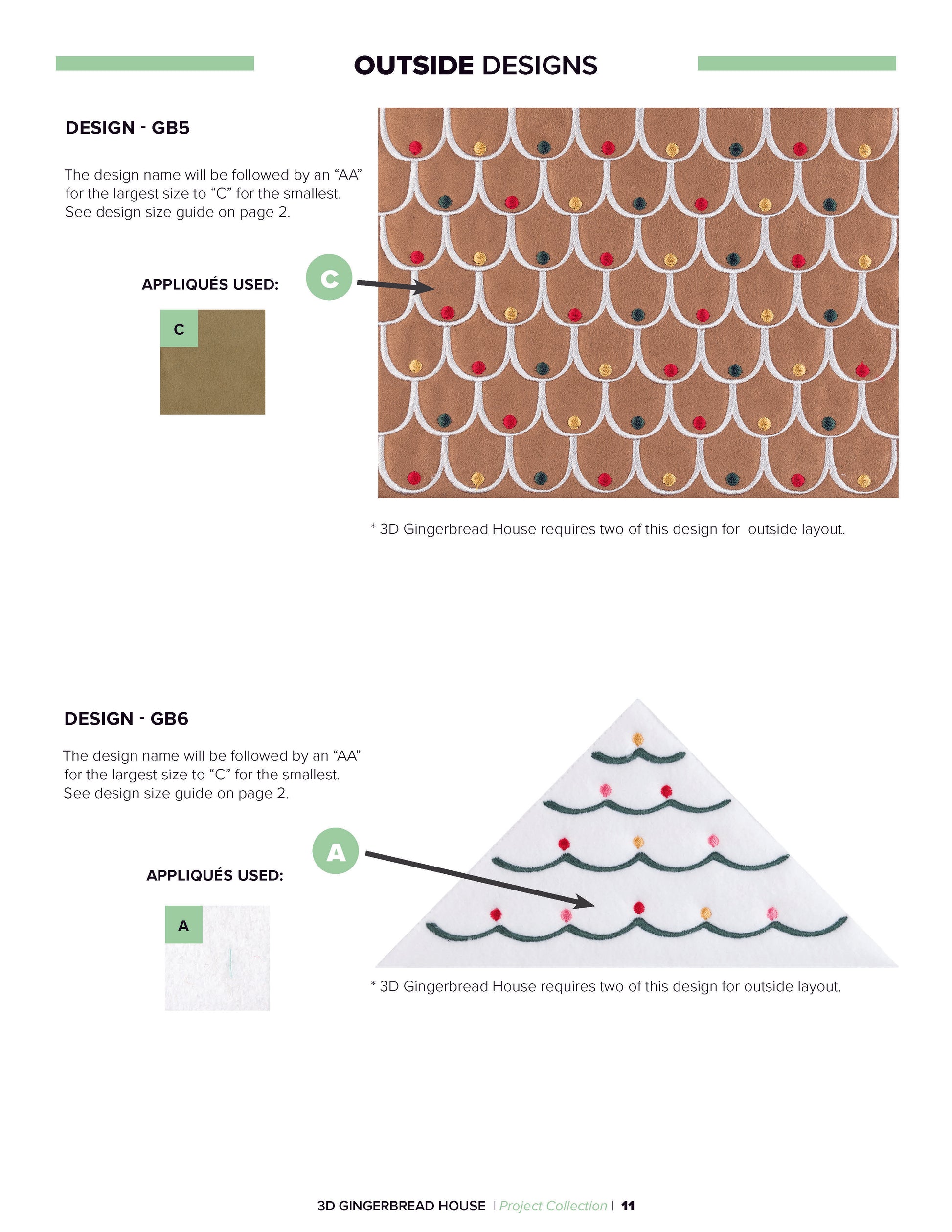 OUTSIDE DESIGNS

DESIGN - GB5

The design name will be followed by an “AA” for the largest size to “C” for the smallest. See design size guide on page 2.

APPLIQUÉS USED:

C

C

* 3D Gingerbread House requires two of this design for outside layout.

DESIGN - GB6

The design name will be followed by an “AA” for the largest size to “C” for the smallest. See design size guide on page 2.

APPLIQUÉS USED:

A

A

* 3D Gingerbread House requires two of this design for outside layout.

3D GINGERBREAD HOUSE | Project Collection | 11