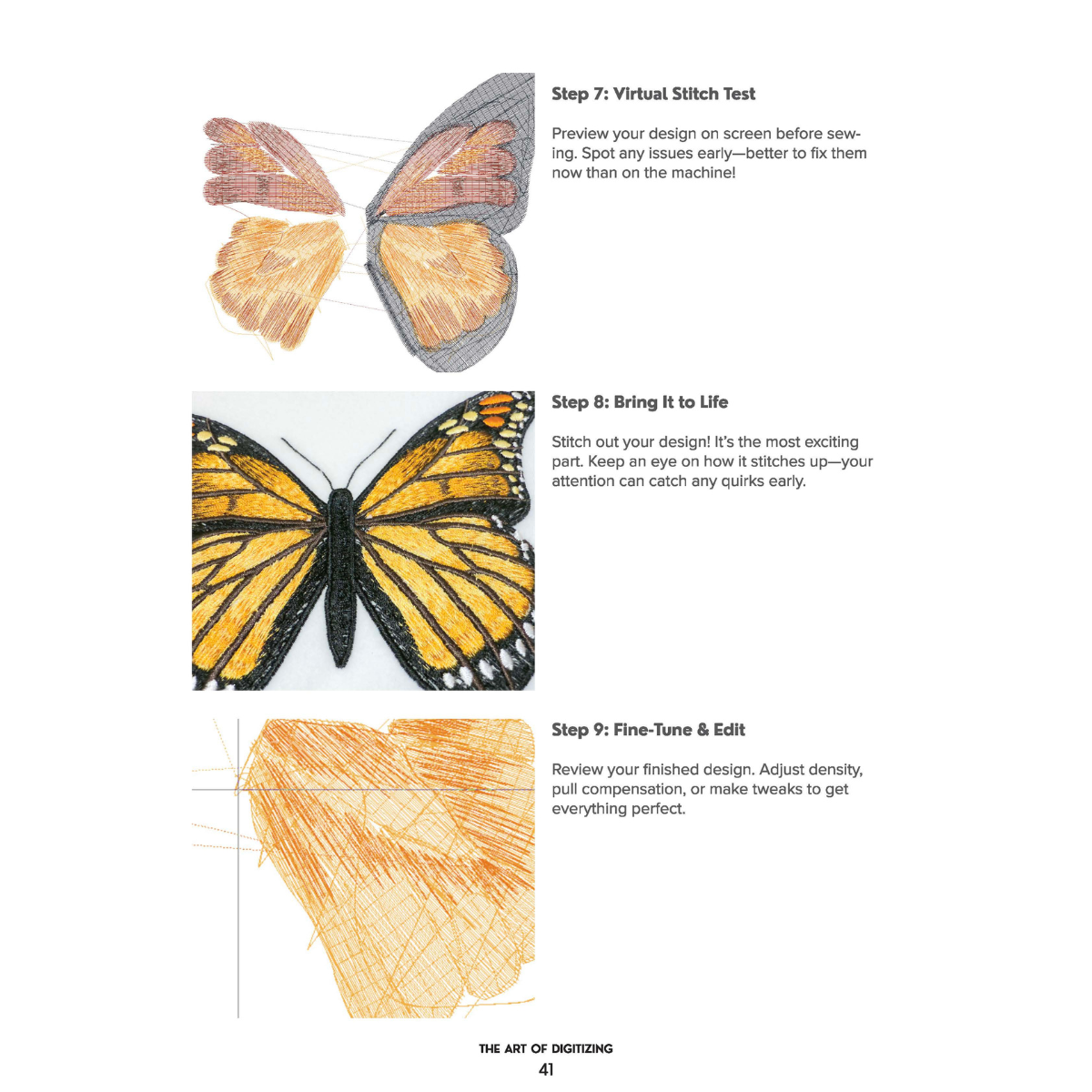 Step 7: Virtual Stitch Test

Preview your design on screen before sewing. Spot any issues early—better to fix them now than on the machine!

Step 8: Bring It to Life

Stitch out your design! It's the most exciting part. Keep an eye on how it stitches up—your attention can catch any quirks early.

Step 9: Fine-Tune & Edit

Review your finished design. Adjust density, pull compensation, or make tweaks to get everything perfect.

THE ART OF DIGITIZING
41