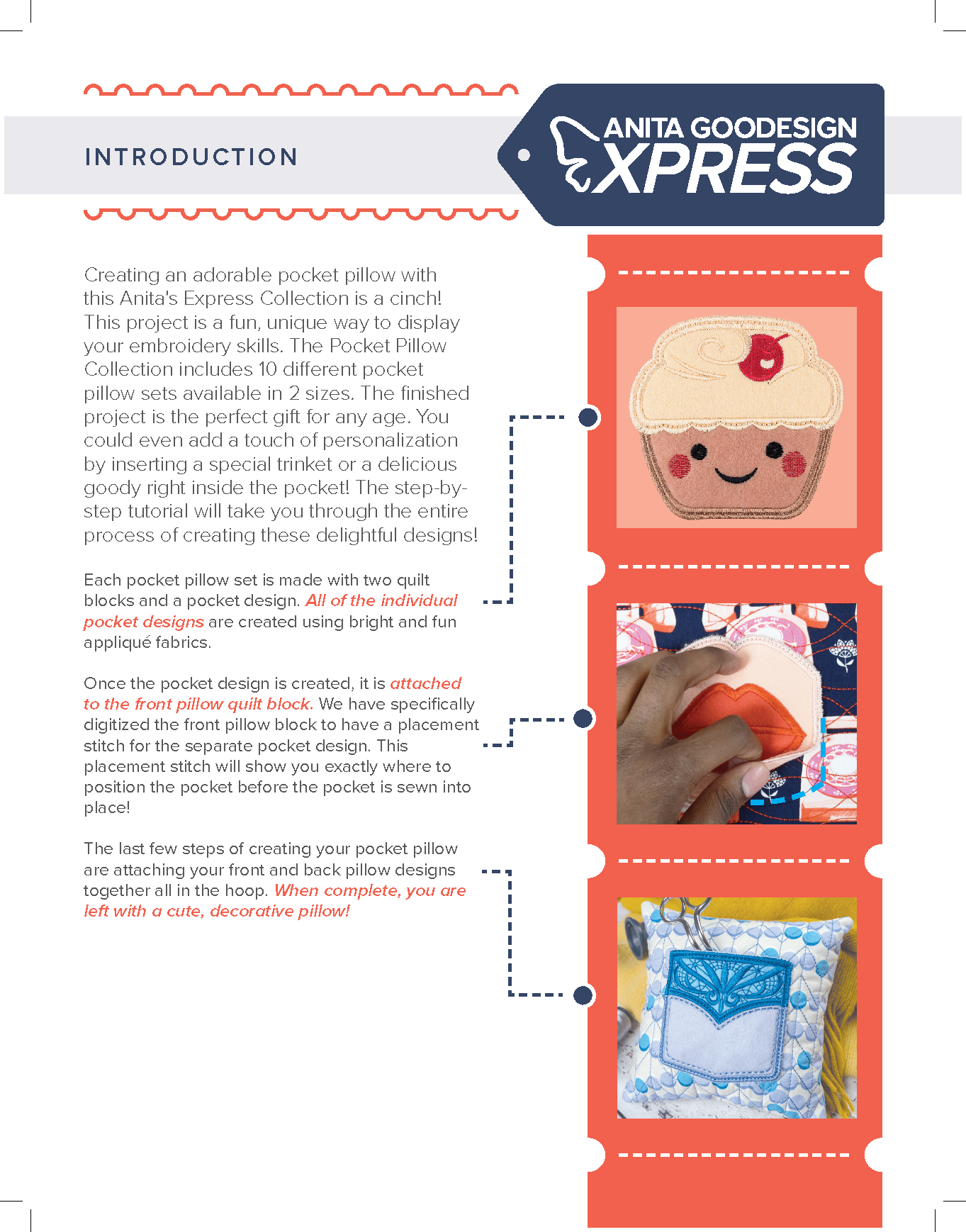 INTRODUCTION

ANITA GOODESIGN XPRESS

Creating an adorable pocket pillow with this Anita's Express Collection is a cinch! This project is a fun, unique way to display your embroidery skills. The Pocket Pillow Collection includes 10 different pocket pillow sets available in 2 sizes. The finished project is the perfect gift for any age. You could even add a touch of personalization by inserting a special trinket or a delicious goody right inside the pocket! The step-by-step tutorial will take you through the entire process of creating these delightful designs!

Each pocket pillow set is made with two quilt blocks and a pocket design. All of the individual pocket designs are created using bright and fun appliqué fabrics.

Once the pocket design is created, it is attached to the front pillow quilt block. We have specifically digitized the front pillow block to have a placement stitch for the separate pocket design. This placement stitch will show you exactly where to position the pocket before the pocket is sewn into place!

The last few steps of creating your pocket pillow are attaching your front and back pillow designs together all in the hoop. When complete, you are left with a cute, decorative pillow!