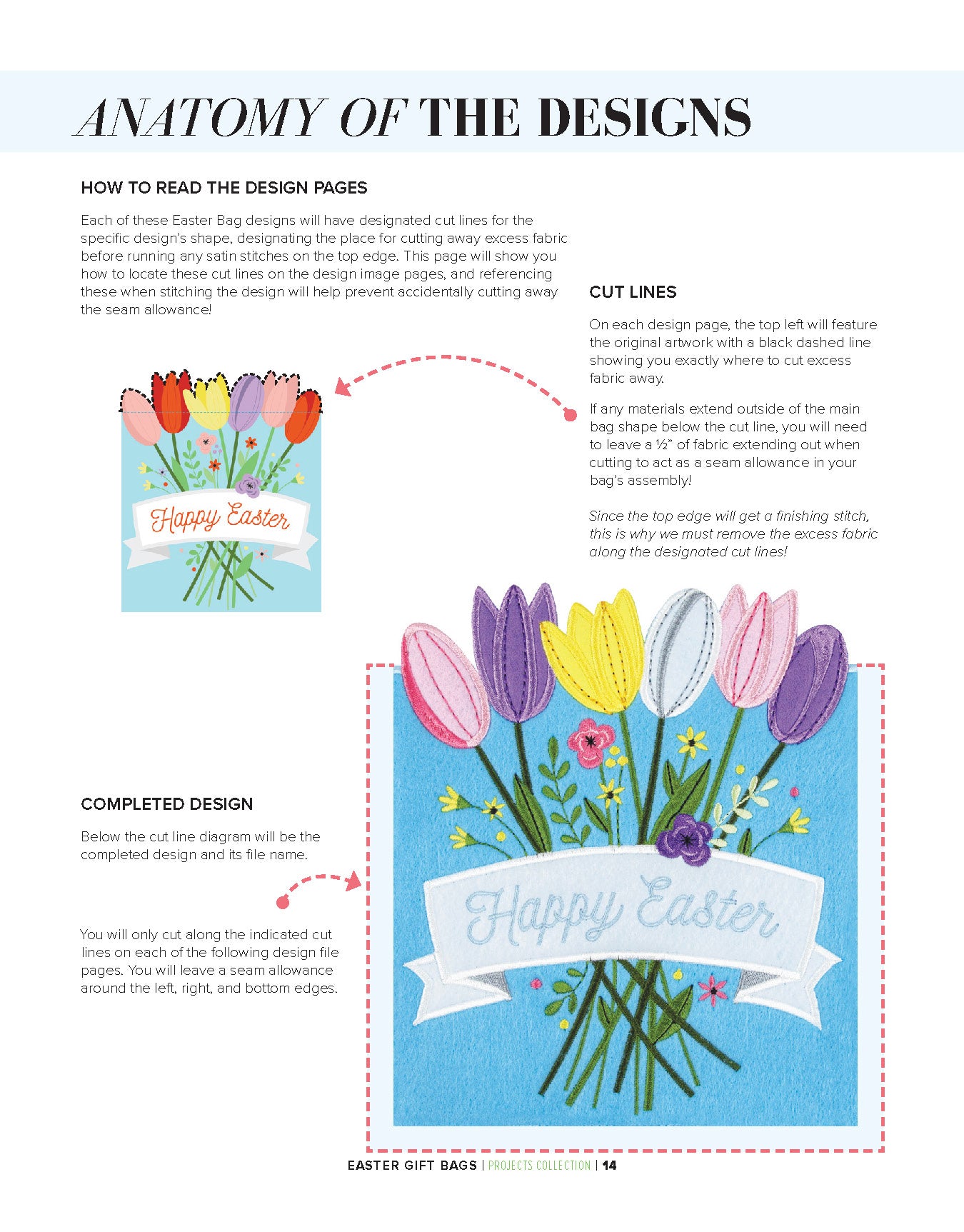 ANATOMY OF THE DESIGNS

HOW TO READ THE DESIGN PAGES

Each of these Easter Bag designs will have designated cut lines for the specific design's shape, designating the place for cutting away excess fabric before running any satin stitches on the top edge. This page will show you how to locate these cut lines on the design image pages, and referencing these when stitching the design will help prevent accidentally cutting away the seam allowance!

CUT LINES

On each design page, the top left will feature the original artwork with a black dashed line showing you exactly where to cut excess fabric away.

If any materials extend outside of the main bag shape below the cut line, you will need to leave a ½" of fabric extending out when cutting to act as a seam allowance in your bag's assembly!

Since the top edge will get a finishing stitch, this is why we must remove the excess fabric along the designated cut lines!

Happy Easter

COMPLETED DESIGN

Below the cut line diagram will be the completed design and its file name.

You will only cut along the indicated cut lines on each of the following design file pages. You will leave a seam allowance around the left, right, and bottom edges.

Happy Easter

EASTER GIFT BAGS | PROJECTS COLLECTION | 14