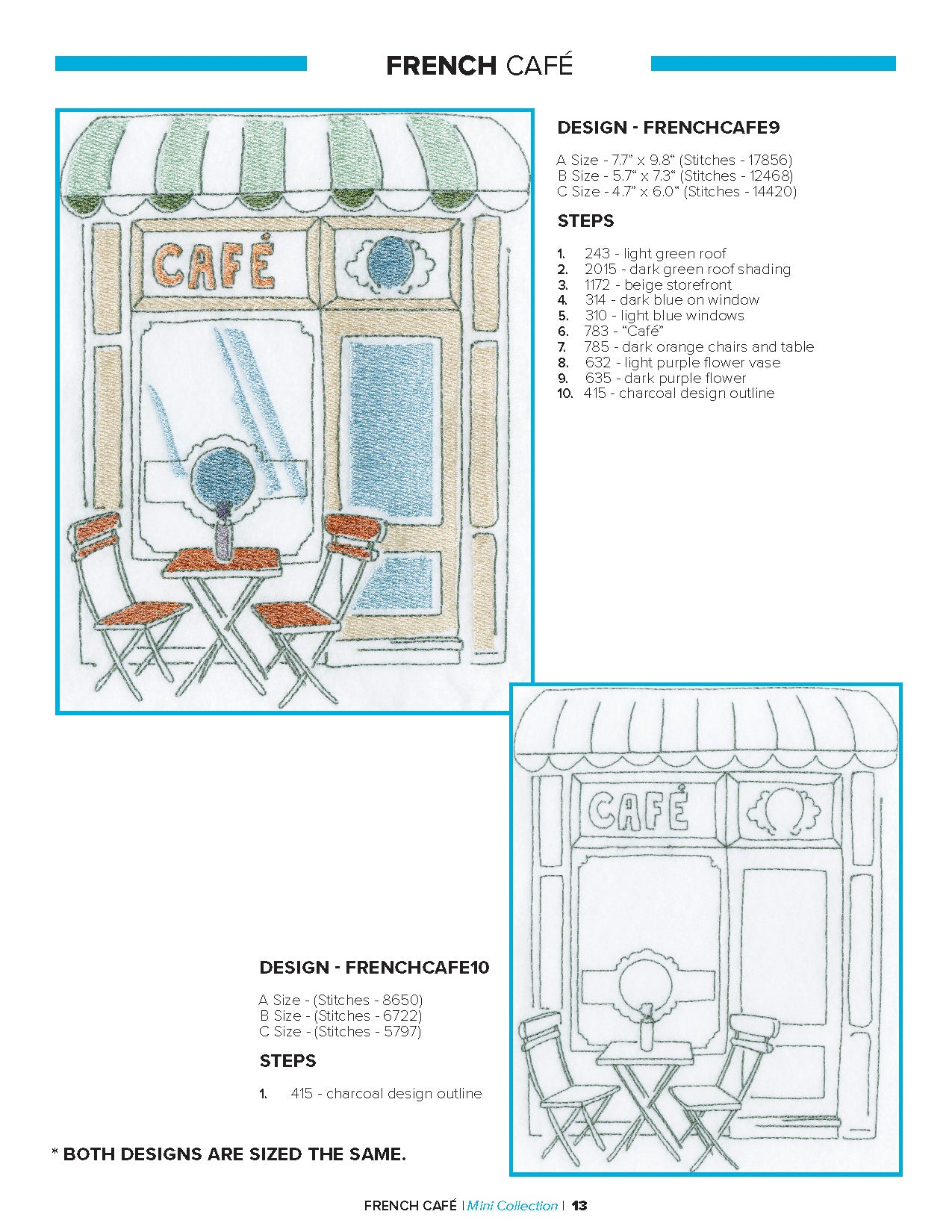 FRENCH CAFÉ

CAFÉ

DESIGN - FRENCHCAFE9

A Size - 7.7" x 9.8" (Stitches - 17856)
B Size - 5.7" x 7.3" (Stitches - 12468)
C Size - 4.7" x 6.0" (Stitches - 14420)

STEPS

1. 243 - light green roof
2. 2015 - dark green roof shading
3. 1172 - beige storefront
4. 314 - dark blue on window
5. 310 - light blue windows
6. 783 - "Café"
7. 785 - dark orange chairs and table
8. 632 - light purple flower vase
9. 635 - dark purple flower
10. 415 - charcoal design outline

CAFÉ

DESIGN - FRENCHCAFE10

A Size - (Stitches - 8650)
B Size - (Stitches - 6722)
C Size - (Stitches - 5797)

STEPS

1. 415 - charcoal design outline

* BOTH DESIGNS ARE SIZED THE SAME.

FRENCH CAFÉ | Mini Collection | 13