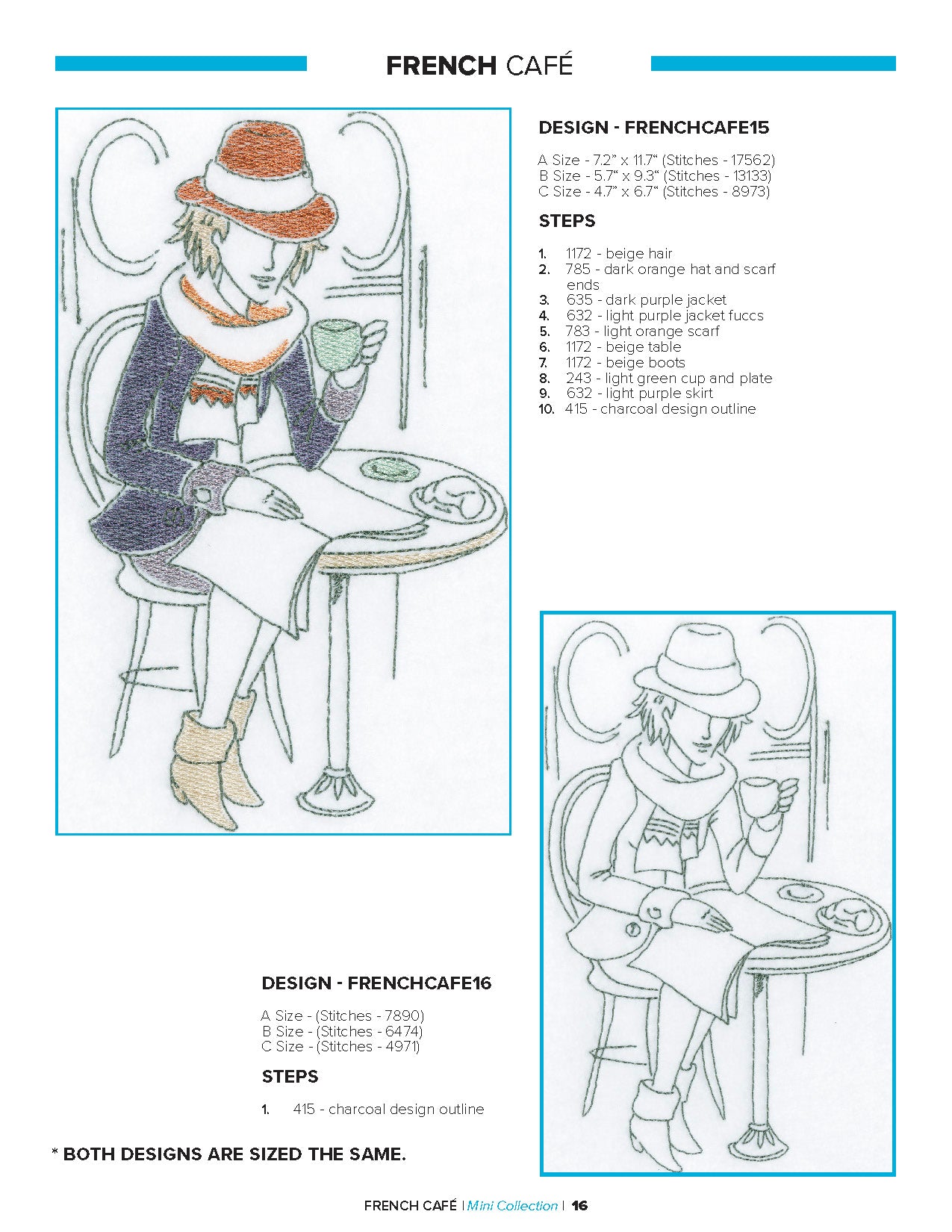 FRENCH CAFÉ

DESIGN - FRENCHCAFE15

A Size - 7.2" x 11.7" (Stitches - 17562)
B Size - 5.7" x 9.3" (Stitches - 13133)
C Size - 4.7" x 6.7" (Stitches - 8973)

STEPS

1. 1172 - beige hair
2. 785 - dark orange hat and scarf ends
3. 635 - dark purple jacket
4. 632 - light purple jacket fuccs
5. 783 - light orange scarf
6. 1172 - beige table
7. 1172 - beige boots
8. 243 - light green cup and plate
9. 632 - light purple skirt
10. 415 - charcoal design outline

DESIGN - FRENCHCAFE16

A Size - (Stitches - 7890)
B Size - (Stitches - 6474)
C Size - (Stitches - 4971)

STEPS

1. 415 - charcoal design outline

* BOTH DESIGNS ARE SIZED THE SAME.

FRENCH CAFÉ | Mini Collection | 16