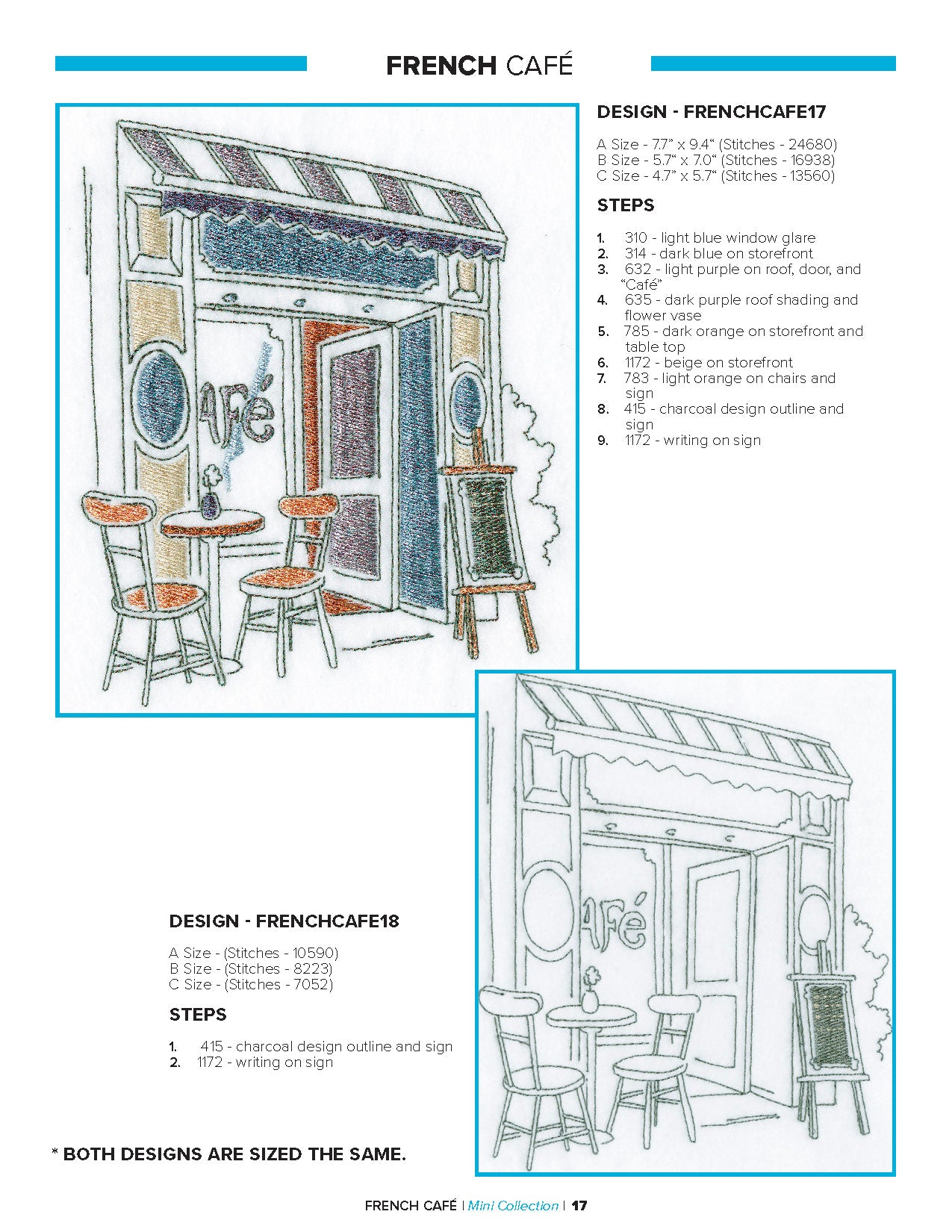 FRENCH CAFÉ

DESIGN - FRENCHCAFE17

A Size - 7.7" x 9.4" (Stitches - 24680)
B Size - 5.7" x 7.0" (Stitches - 16938)
C Size - 4.7" x 5.7" (Stitches - 13560)

STEPS

1. 310 - light blue window glare
2. 314 - dark blue on storefront
3. 632 - light purple on roof, door, and "Café"
4. 635 - dark purple roof shading and flower vase
5. 785 - dark orange on storefront and table top
6. 1172 - beige on storefront
7. 783 - light orange on chairs and sign
8. 415 - charcoal design outline and sign
9. 1172 - writing on sign

Afé

Afé

DESIGN - FRENCHCAFE18

A Size - (Stitches - 10590)
B Size - (Stitches - 8223)
C Size - (Stitches - 7052)

STEPS

1. 415 - charcoal design outline and sign
2. 1172 - writing on sign

* BOTH DESIGNS ARE SIZED THE SAME.

FRENCH CAFÉ | Mini Collection | 17