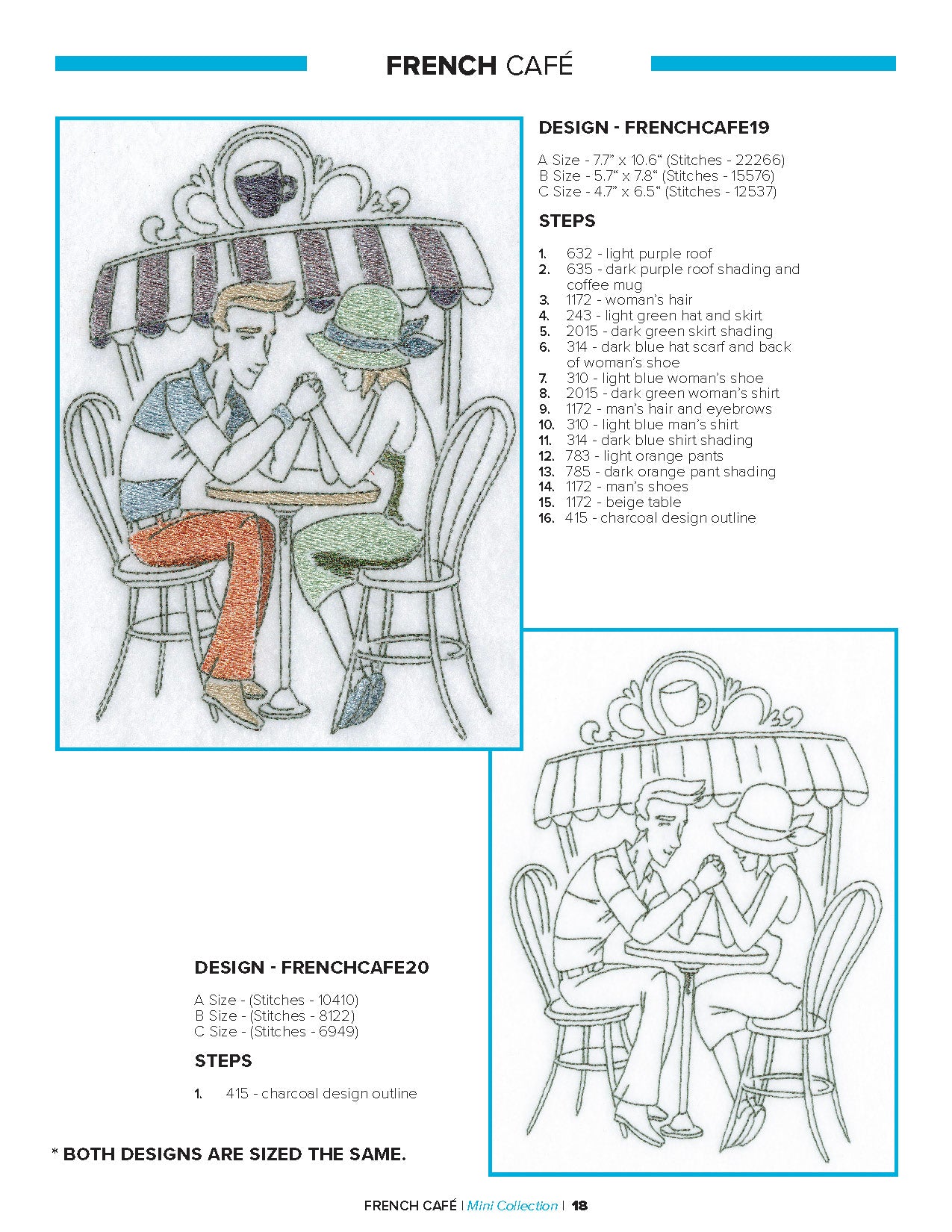 FRENCH CAFÉ

DESIGN - FRENCHCAFE19

A Size - 7.7" x 10.6" (Stitches - 22266)
B Size - 5.7" x 7.8" (Stitches - 15576)
C Size - 4.7" x 6.5" (Stitches - 12537)

STEPS

1. 632 - light purple roof
2. 635 - dark purple roof shading and coffee mug
3. 1172 - woman's hair
4. 243 - light green hat and skirt
5. 2015 - dark green skirt shading
6. 314 - dark blue hat scarf and back of woman's shoe
7. 310 - light blue woman's shoe
8. 2015 - dark green woman's shirt
9. 1172 - man's hair and eyebrows
10. 310 - light blue man's shirt
11. 314 - dark blue shirt shading
12. 783 - light orange pants
13. 785 - dark orange pant shading
14. 1172 - man's shoes
15. 1172 - beige table
16. 415 - charcoal design outline

DESIGN - FRENCHCAFE20

A Size - (Stitches - 10410)
B Size - (Stitches - 8122)
C Size - (Stitches - 6949)

STEPS

1. 415 - charcoal design outline

* BOTH DESIGNS ARE SIZED THE SAME.

FRENCH CAFÉ | Mini Collection | 18