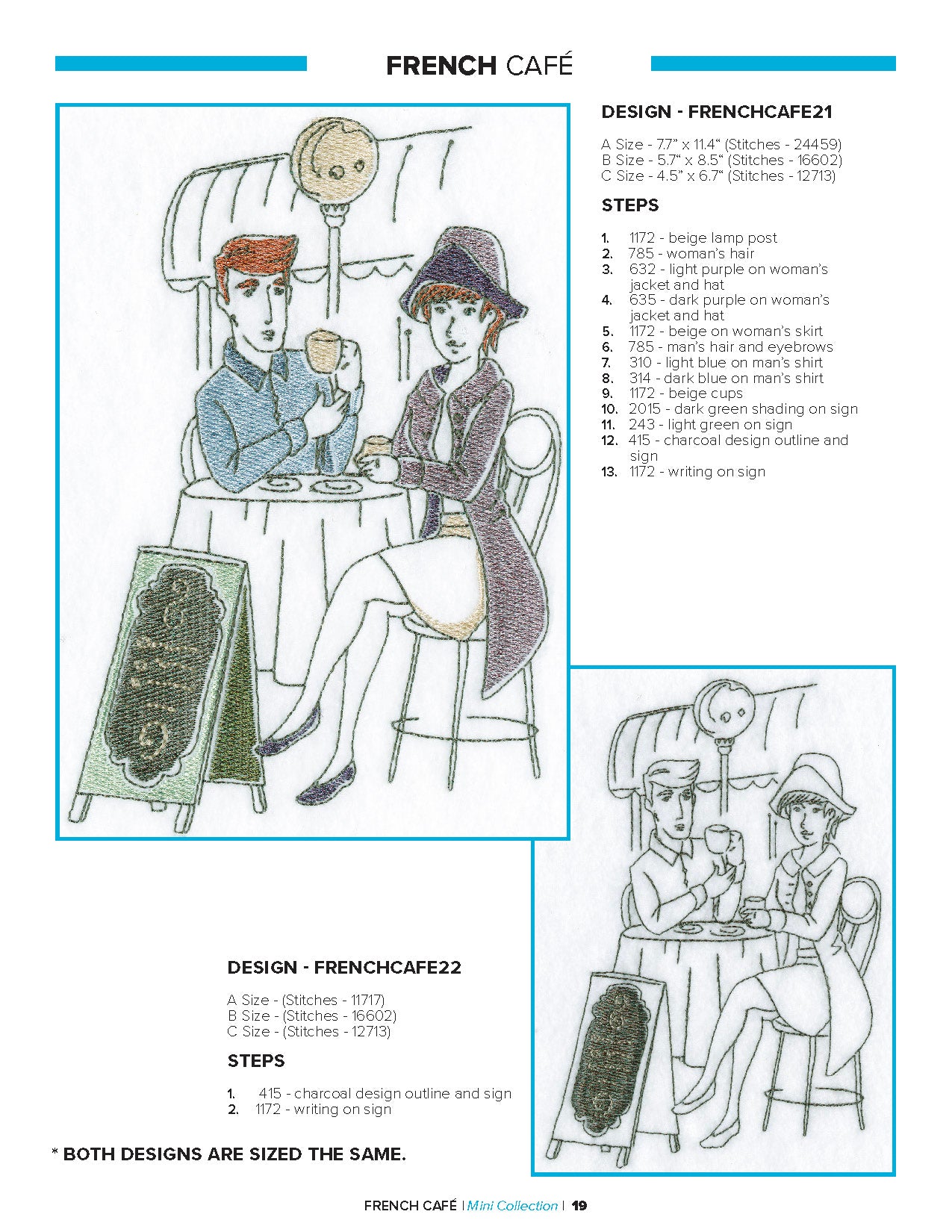 FRENCH CAFÉ

DESIGN - FRENCHCAFE21

A Size - 7.7" x 11.4" (Stitches - 24459)
B Size - 5.7" x 8.5" (Stitches - 16602)
C Size - 4.5" x 6.7" (Stitches - 12713)

STEPS

1. 1172 - beige lamp post
2. 785 - woman's hair
3. 632 - light purple on woman's jacket and hat
4. 635 - dark purple on woman's jacket and hat
5. 1172 - beige on woman's skirt
6. 785 - man's hair and eyebrows
7. 310 - light blue on man's shirt
8. 314 - dark blue on man's shirt
9. 1172 - beige cups
10. 2015 - dark green shading on sign
11. 243 - light green on sign
12. 415 - charcoal design outline and sign
13. 1172 - writing on sign

DESIGN - FRENCHCAFE22

A Size - (Stitches - 11717)
B Size - (Stitches - 16602)
C Size - (Stitches - 12713)

STEPS

1. 415 - charcoal design outline and sign
2. 1172 - writing on sign

* BOTH DESIGNS ARE SIZED THE SAME.

FRENCH CAFÉ | Mini Collection | 19