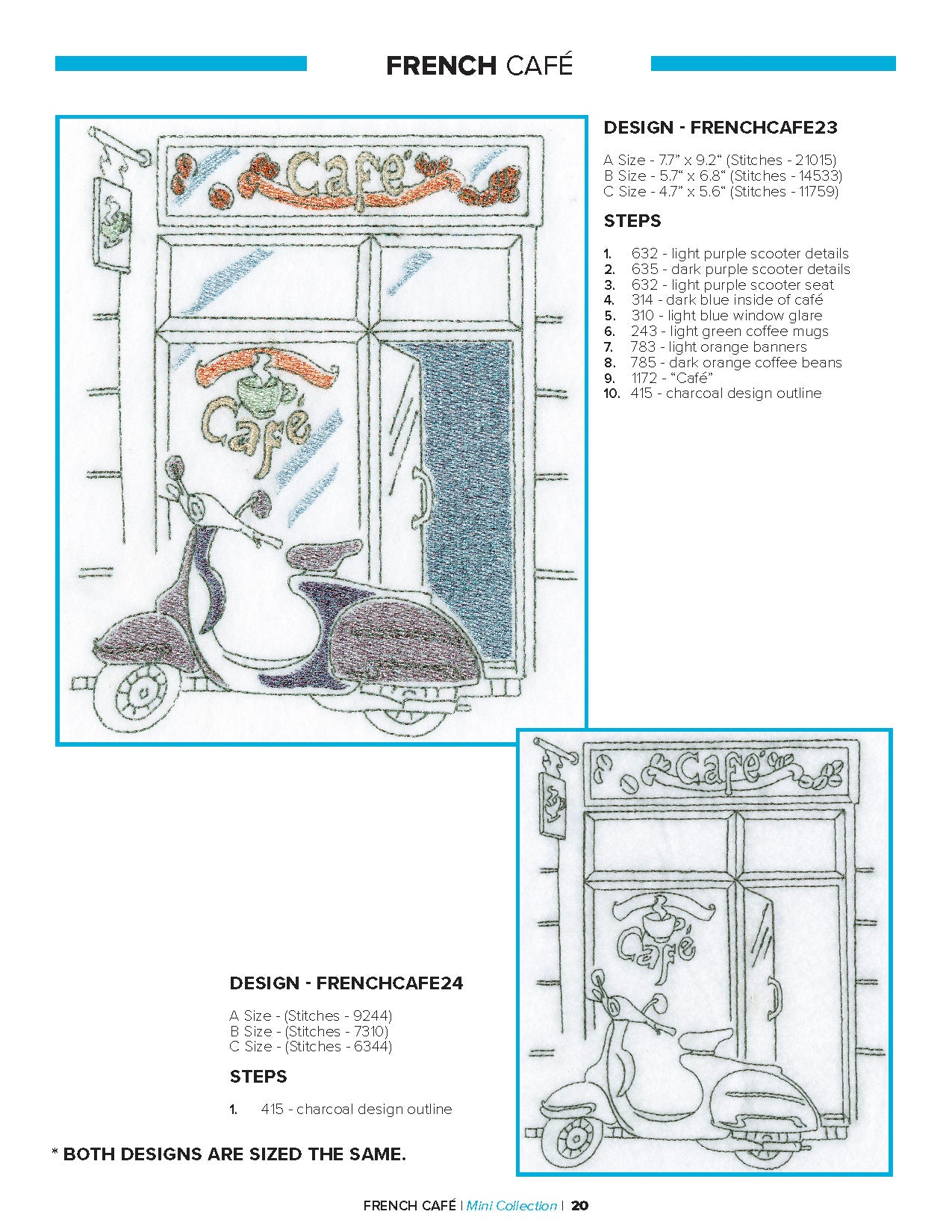 FRENCH CAFÉ

Café

Café

DESIGN - FRENCHCAFE23

A Size - 7.7" x 9.2" (Stitches - 21015)
B Size - 5.7" x 6.8" (Stitches - 14533)
C Size - 4.7" x 5.6" (Stitches - 11759)

STEPS

1. 632 - light purple scooter details
2. 635 - dark purple scooter details
3. 632 - light purple scooter seat
4. 314 - dark blue inside of café
5. 310 - light blue window glare
6. 243 - light green coffee mugs
7. 783 - light orange banners
8. 785 - dark orange coffee beans
9. 1172 - "Café"
10. 415 - charcoal design outline

Café

Café

DESIGN - FRENCHCAFE24

A Size - (Stitches - 9244)
B Size - (Stitches - 7310)
C Size - (Stitches - 6344)

STEPS

1. 415 - charcoal design outline

* BOTH DESIGNS ARE SIZED THE SAME.

FRENCH CAFÉ | Mini Collection | 20