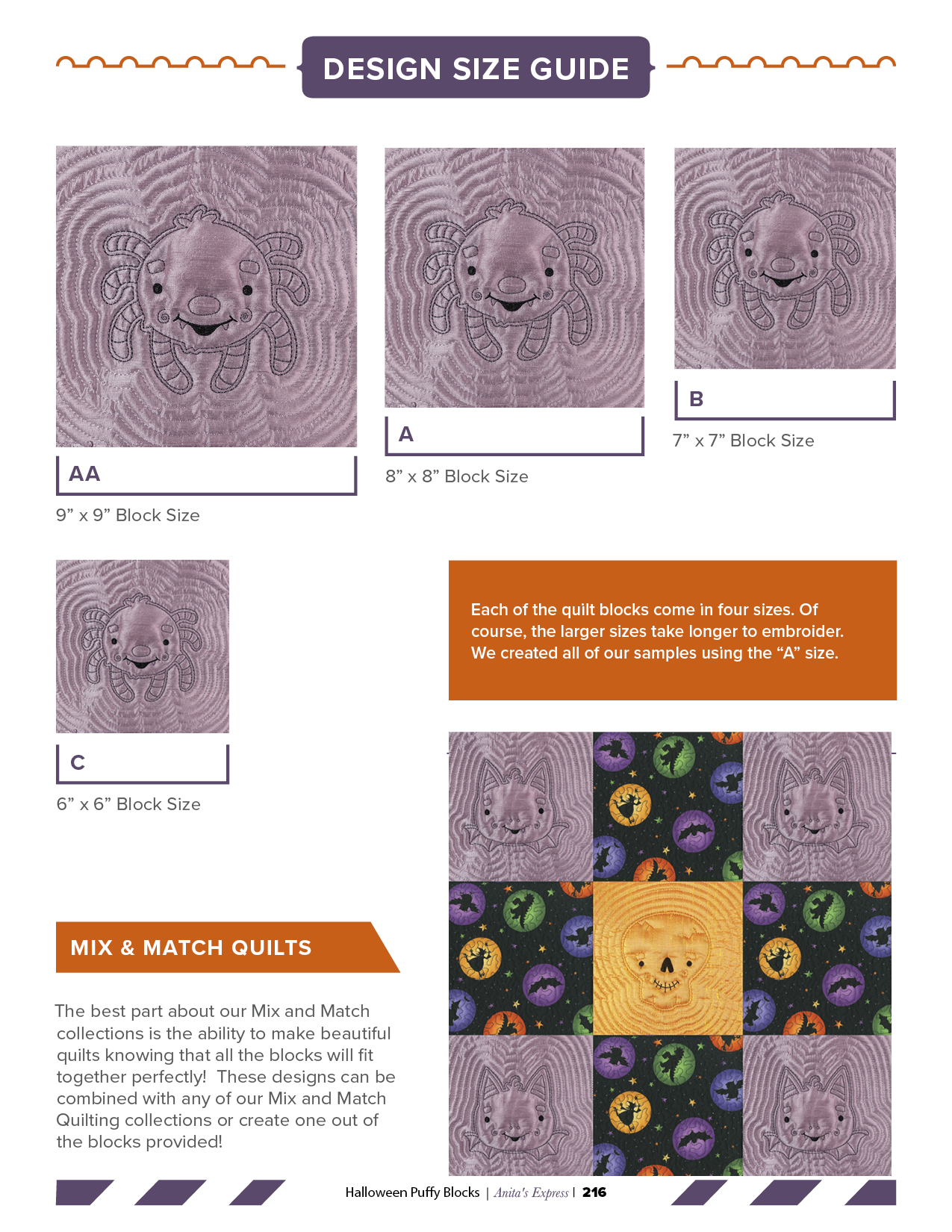 DESIGN SIZE GUIDE

AA

9” x 9” Block Size

A

8” x 8” Block Size

B

7” x 7” Block Size

C

6” x 6” Block Size

Each of the quilt blocks come in four sizes. Of course, the larger sizes take longer to embroider. We created all of our samples using the “A” size.

MIX & MATCH QUILTS

The best part about our Mix and Match collections is the ability to make beautiful quilts knowing that all the blocks will fit together perfectly! These designs can be combined with any of our Mix and Match Quilting collections or create one out of the blocks provided!

Halloween Puffy Blocks | Anita's Express | 216