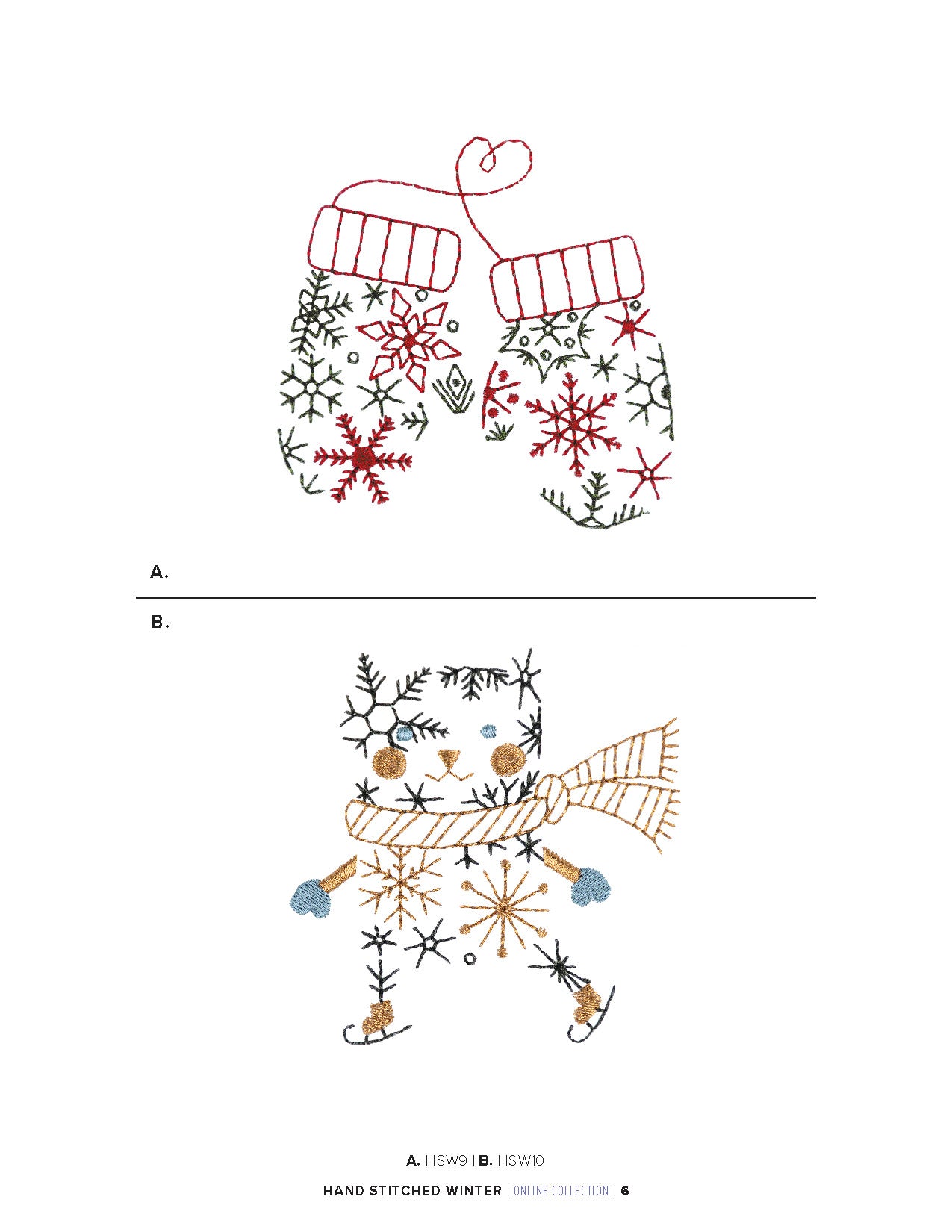 A.

B.

A. HSW9 | B. HSW10

HAND STITCHED WINTER | ONLINE COLLECTION | 6