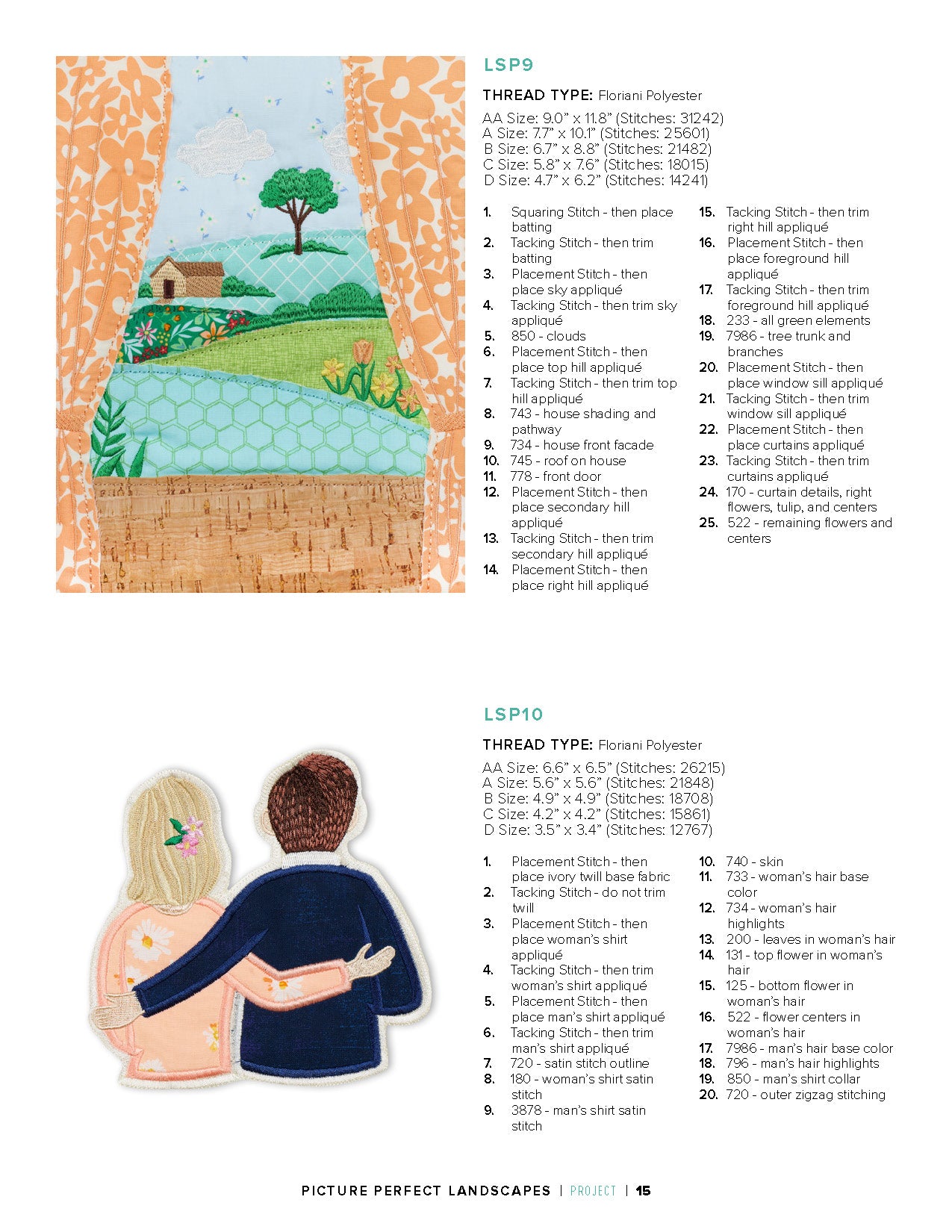 LSP9

THREAD TYPE: Floriani Polyester

AA Size: 9.0" x 11.8" (Stitches: 31242)
A Size: 7.7" x 10.1" (Stitches: 25601)
B Size: 6.7" x 8.8" (Stitches: 21482)
C Size: 5.8" x 7.6" (Stitches: 18015)
D Size: 4.7" x 6.2" (Stitches: 14241)

1. Squaring Stitch - then place batting
2. Tacking Stitch - then trim batting
3. Placement Stitch - then place sky appliqué
4. Tacking Stitch - then trim sky appliqué
5. 850 - clouds
6. Placement Stitch - then place top hill appliqué
7. Tacking Stitch - then trim top hill appliqué
8. 743 - house shading and pathway
9. 734 - house front facade
10. 745 - roof on house
11. 778 - front door
12. Placement Stitch - then place secondary hill appliqué
13. Tacking Stitch - then trim secondary hill appliqué
14. Placement Stitch - then place right hill appliqué
15. Tacking Stitch - then trim right hill appliqué
16. Placement Stitch - then place foreground hill appliqué
17. Tacking Stitch - then trim foreground hill appliqué
18. 233 - all green elements
19. 7986 - tree trunk and branches
20. Placement Stitch - then place window sill appliqué
21. Tacking Stitch - then trim window sill appliqué
22. Placement Stitch - then place curtains appliqué
23. Tacking Stitch - then trim curtains appliqué
24. 170 - curtain details, right flowers, tulip, and centers
25. 522 - remaining flowers and centers

LSP10

THREAD TYPE: Floriani Polyester

AA Size: 6.6" x 6.5" (Stitches: 26215)
A Size: 5.6" x 5.6" (Stitches: 21848)
B Size: 4.9" x 4.9" (Stitches: 18708)
C Size: 4.2" x 4.2" (Stitches: 15861)
D Size: 3.5" x 3.4" (Stitches: 12767)

1. Placement Stitch - then place ivory twill base fabric
2. Tacking Stitch - do not trim twill
3. Placement Stitch - then place woman's shirt appliqué
4. Tacking Stitch - then trim woman's shirt appliqué
5. Placement Stitch - then place man's shirt appliqué
6. Tacking Stitch - then trim man's shirt appliqué
7. 720 - satin stitch outline
8. 180 - woman's shirt satin stitch
9. 3878 - man's shirt satin stitch
10. 740 - skin
11. 733 - woman's hair base color
12. 734 - woman's hair highlights
13. 200 - leaves in woman's hair
14. 131 - top flower in woman's hair
15. 125 - bottom flower in woman's hair
16. 522 - flower centers in woman's hair
17. 7986 - man's hair base color
18. 796 - man's hair highlights
19. 850 - man's shirt collar
20. 720 - outer zigzag stitching

PICTURE PERFECT LANDSCAPES | PROJECT | 15