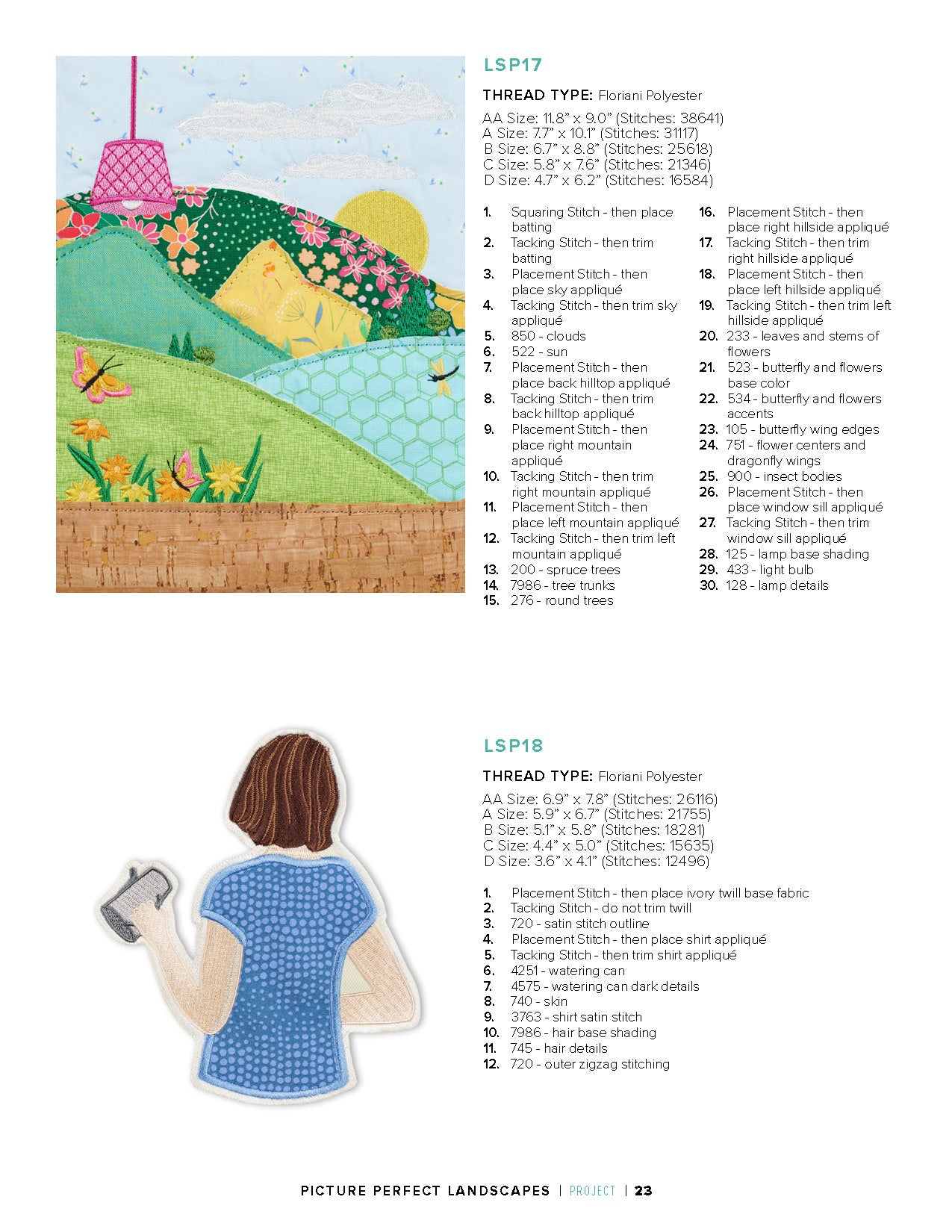 LSP17

THREAD TYPE: Floriani Polyester

AA Size: 11.8" x 9.0" (Stitches: 38641)
A Size: 7.7" x 10.1" (Stitches: 31117)
B Size: 6.7" x 8.8" (Stitches: 25618)
C Size: 5.8" x 7.6" (Stitches: 21346)
D Size: 4.7" x 6.2" (Stitches: 16584)

1. Squaring Stitch - then place batting
2. Tacking Stitch - then trim batting
3. Placement Stitch - then place sky appliqué
4. Tacking Stitch - then trim sky appliqué
5. 850 - clouds
6. 522 - sun
7. Placement Stitch - then place back hilltop appliqué
8. Tacking Stitch - then trim back hilltop appliqué
9. Placement Stitch - then place right mountain appliqué
10. Tacking Stitch - then trim right mountain appliqué
11. Placement Stitch - then place left mountain appliqué
12. Tacking Stitch - then trim left mountain appliqué
13. 200 - spruce trees
14. 7986 - tree trunks
15. 276 - round trees
16. Placement Stitch - then place right hillside appliqué
17. Tacking Stitch - then trim right hillside appliqué
18. Placement Stitch - then place left hillside appliqué
19. Tacking Stitch - then trim left hillside appliqué
20. 233 - leaves and stems of flowers
21. 523 - butterfly and flowers base color
22. 534 - butterfly and flowers accents
23. 105 - butterfly wing edges
24. 751 - flower centers and dragonfly wings
25. 900 - insect bodies
26. Placement Stitch - then place window sill appliqué
27. Tacking Stitch - then trim window sill appliqué
28. 125 - lamp base shading
29. 433 - light bulb
30. 128 - lamp details

LSP18

THREAD TYPE: Floriani Polyester

AA Size: 6.9" x 7.8" (Stitches: 26116)
A Size: 5.9" x 6.7" (Stitches: 21755)
B Size: 5.1" x 5.8" (Stitches: 18281)
C Size: 4.4" x 5.0" (Stitches: 15635)
D Size: 3.6" x 4.1" (Stitches: 12496)

1. Placement Stitch - then place ivory twill base fabric
2. Tacking Stitch - do not trim twill
3. 720 - satin stitch outline
4. Placement Stitch - then place shirt appliqué
5. Tacking Stitch - then trim shirt appliqué
6. 4251 - watering can
7. 4575 - watering can dark details
8. 740 - skin
9. 3763 - shirt satin stitch
10. 7986 - hair base shading
11. 745 - hair details
12. 720 - outer zigzag stitching

PICTURE PERFECT LANDSCAPES | PROJECT | 23