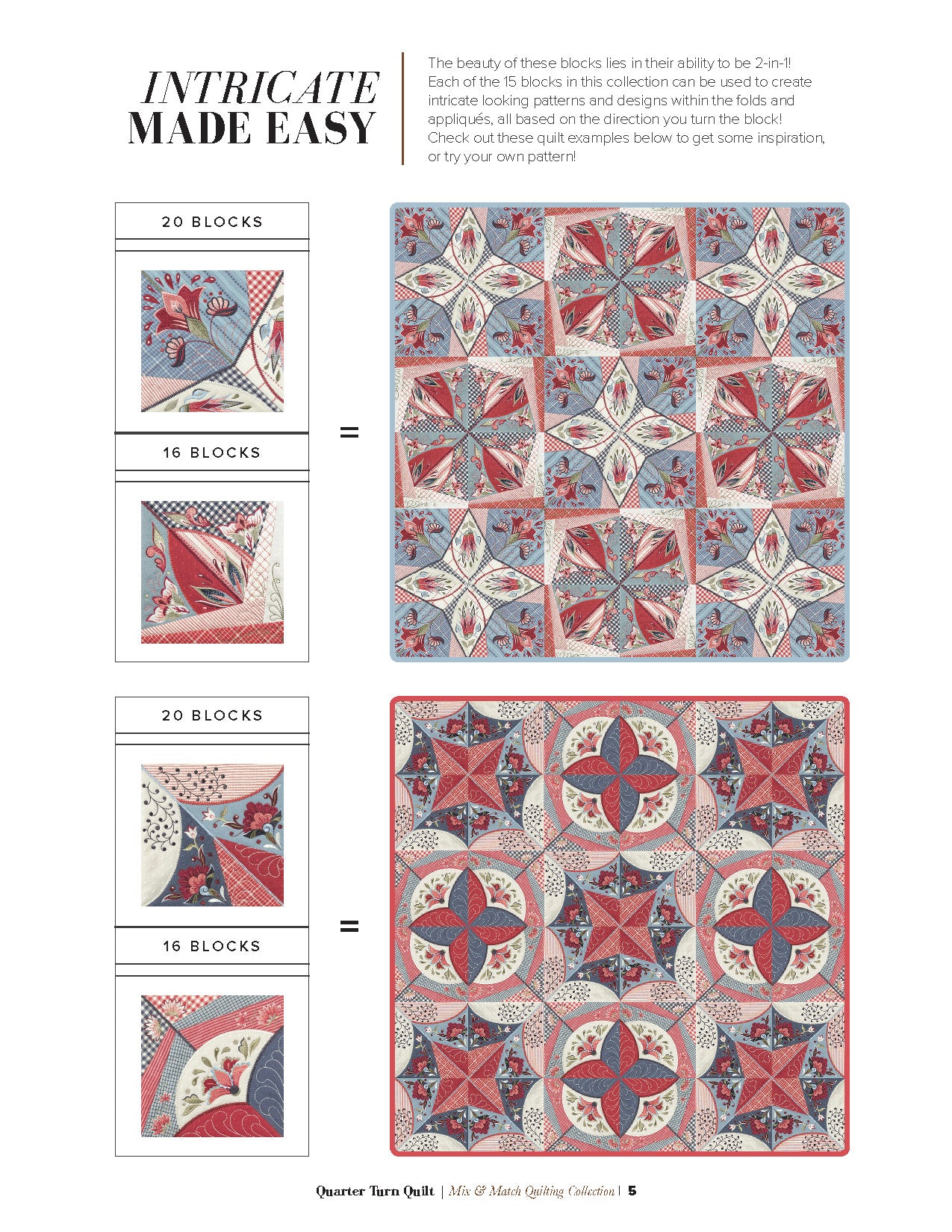 INTRICATE MADE EASY

The beauty of these blocks lies in their ability to be 2-in-1! Each of the 15 blocks in this collection can be used to create intricate looking patterns and designs within the folds and appliqués, all based on the direction you turn the block! Check out these quilt examples below to get some inspiration, or try your own pattern!

20 BLOCKS

16 BLOCKS

=

20 BLOCKS

16 BLOCKS

=

Quarter Turn Quilt | Mix & Match Quilting Collection | 5