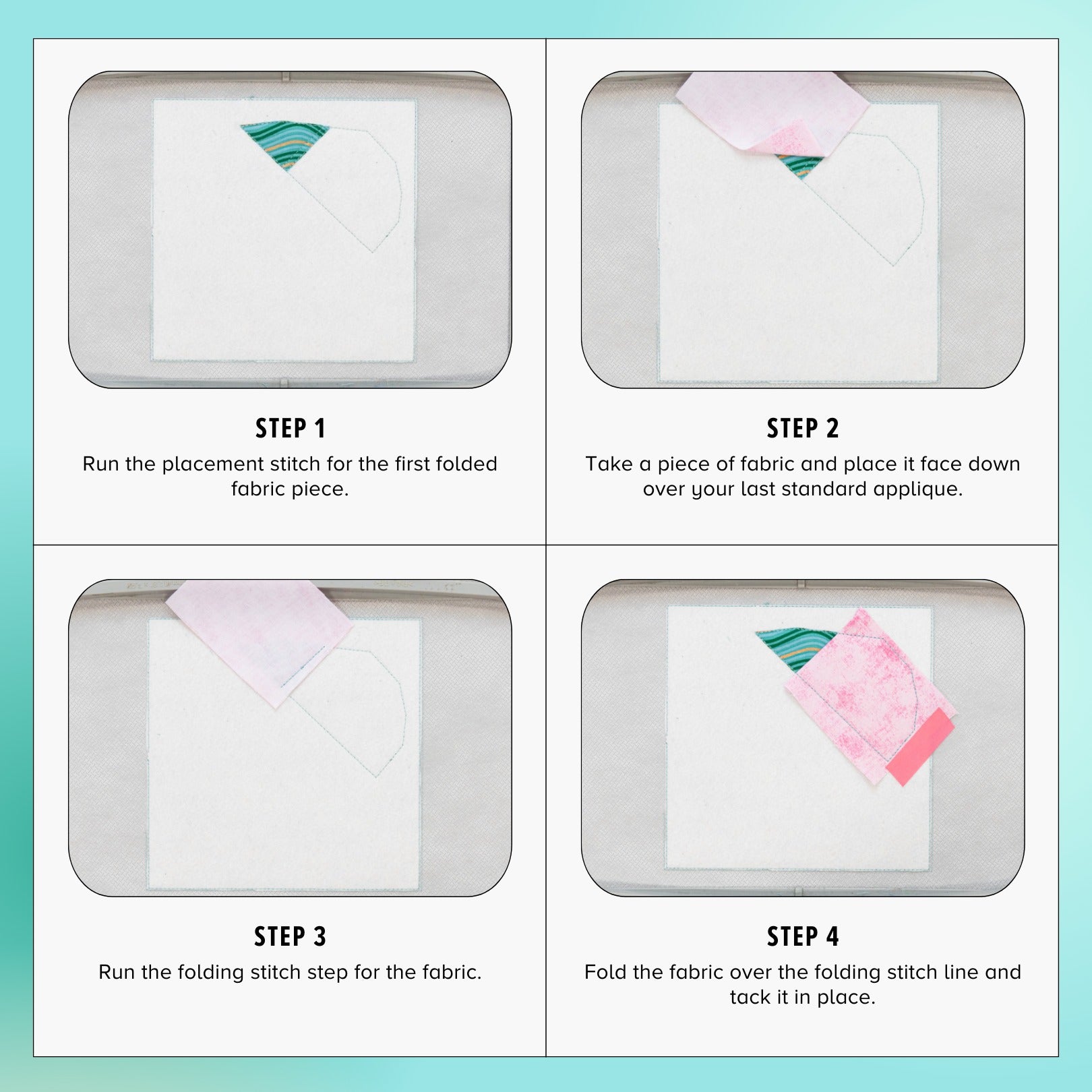 STEP 1

Run the placement stitch for the first folded fabric piece.

STEP 2

Take a piece of fabric and place it face down over your last standard applique.

STEP 3

Run the folding stitch step for the fabric.

STEP 4

Fold the fabric over the folding stitch line and tack it in place.