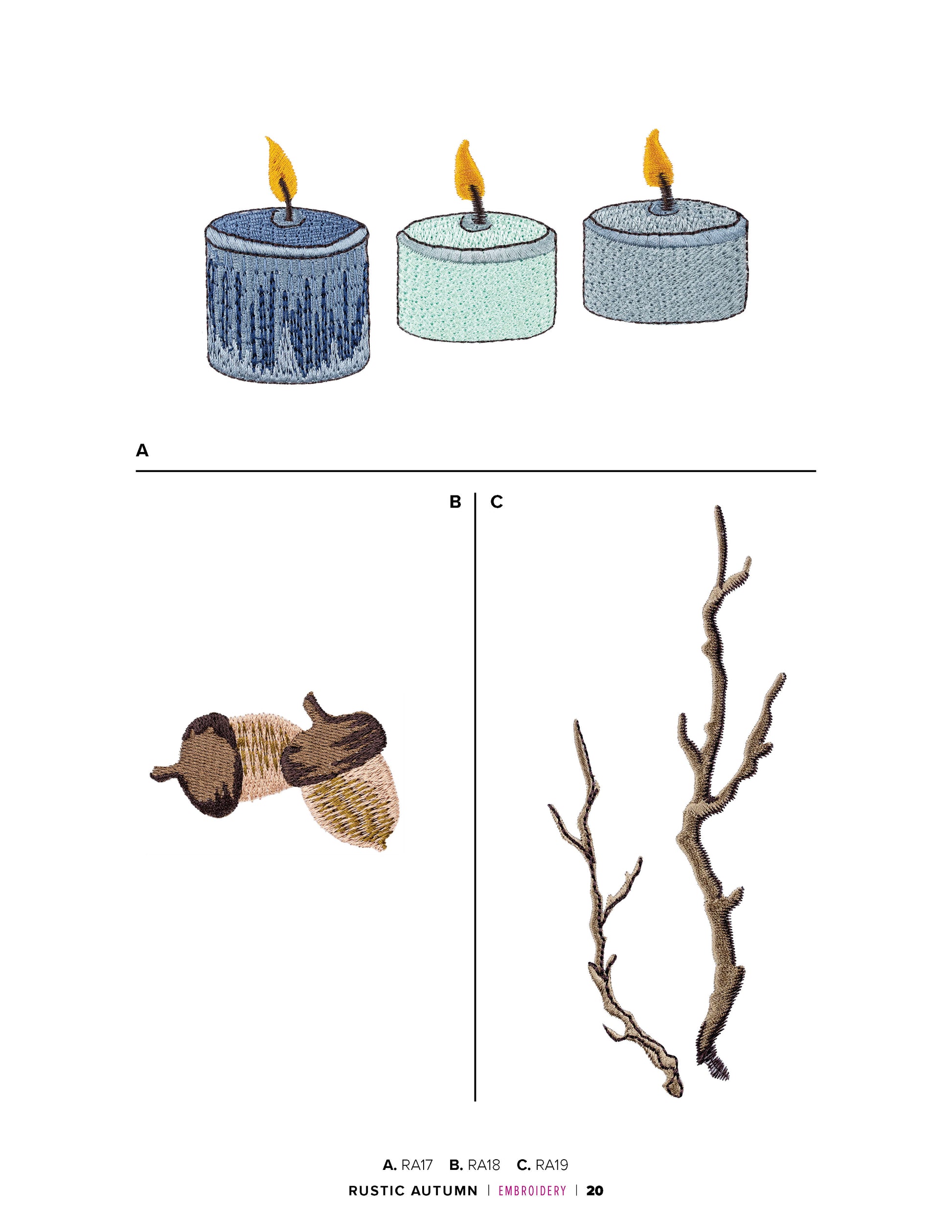 A

B

C

A. RA17 B. RA18 C. RA19

RUSTIC AUTUMN | EMBROIDERY | 20