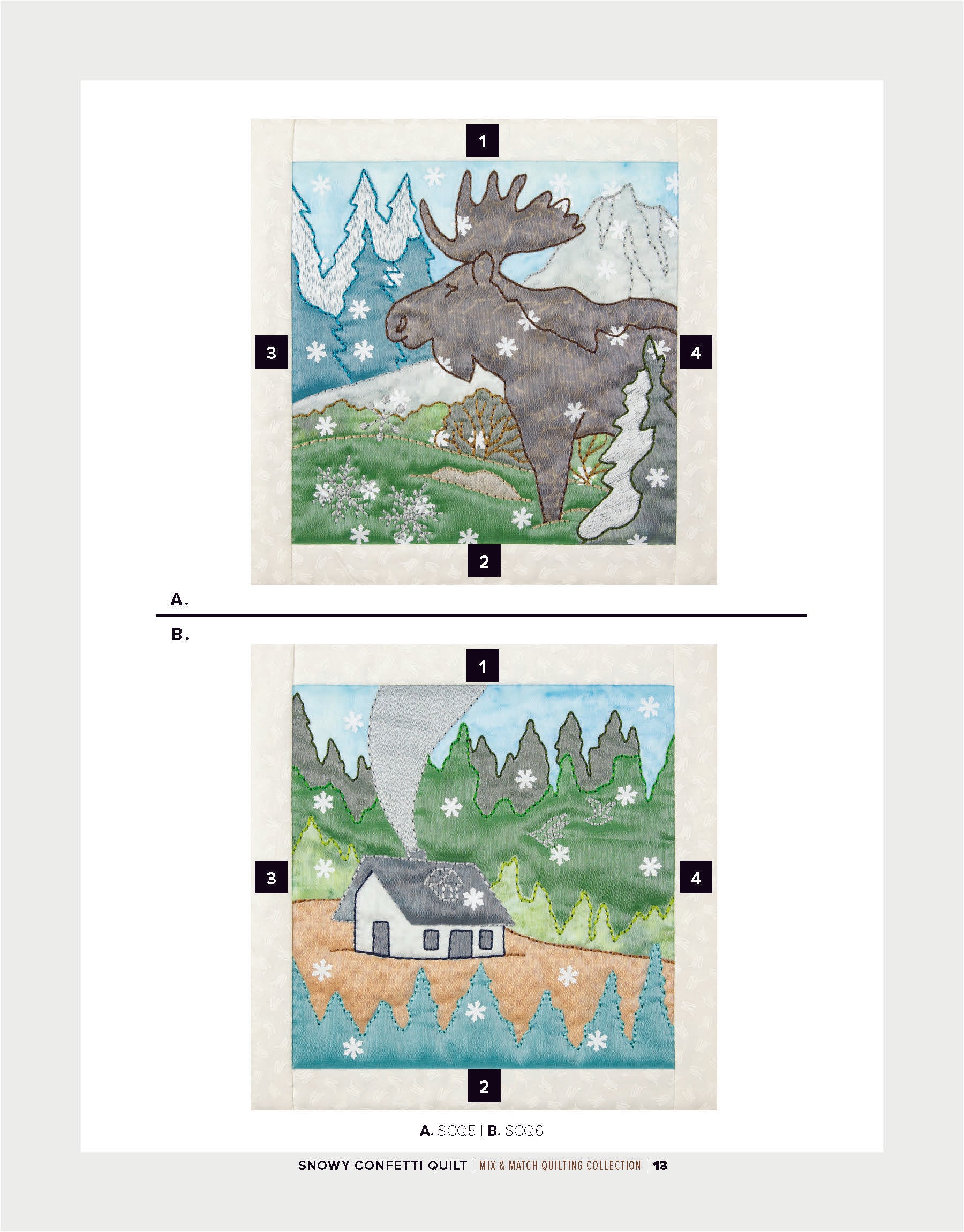 1

3

4

2

A.

B.

1

3

4

2

A. SCQ5 | B. SCQ6

SNOWY CONFETTI QUILT | MIX & MATCH QUILTING COLLECTION | 13