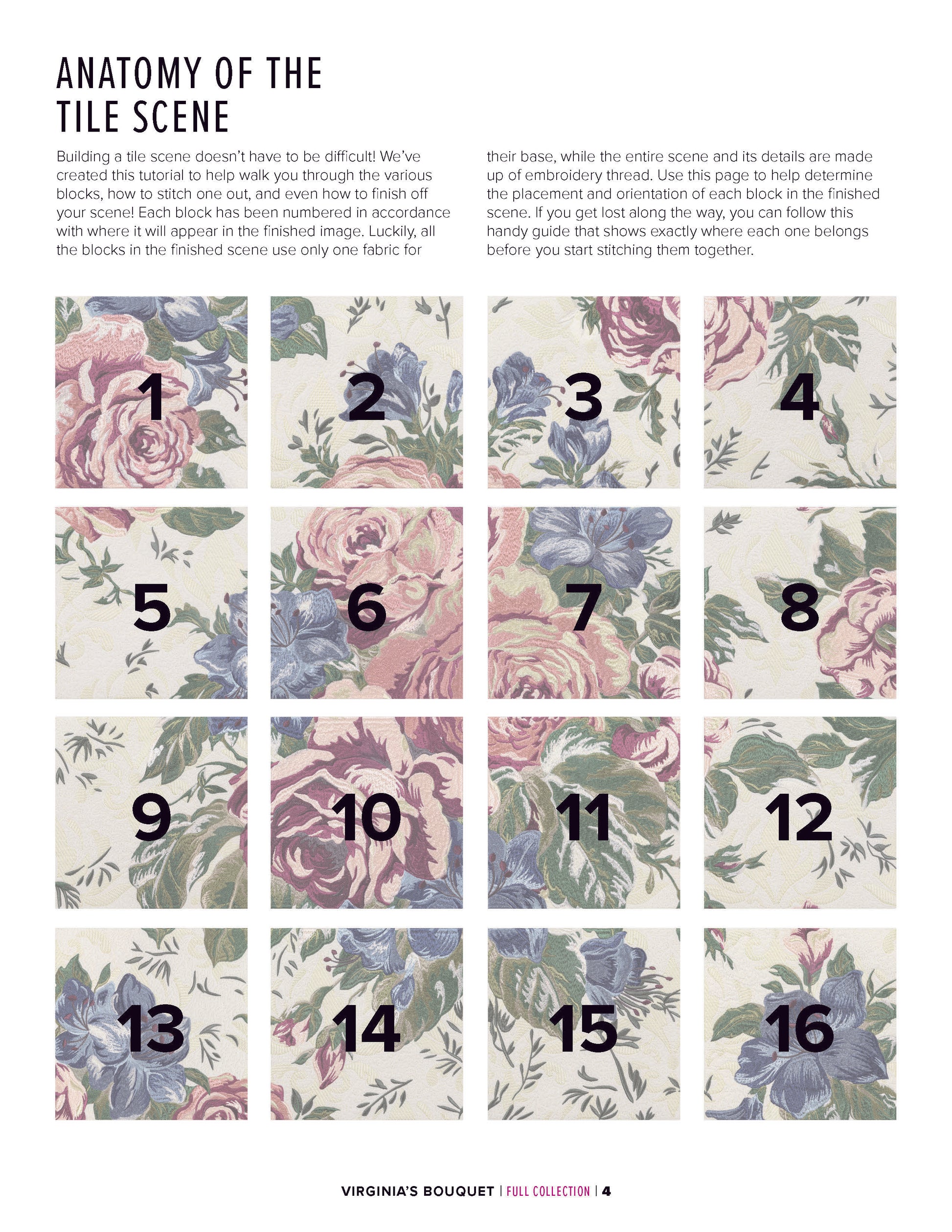 ANATOMY OF THE TILE SCENE

Building a tile scene doesn't have to be difficult! We've created this tutorial to help walk you through the various blocks, how to stitch one out, and even how to finish off your scene! Each block has been numbered in accordance with where it will appear in the finished image. Luckily, all the blocks in the finished scene use only one fabric for their base, while the entire scene and its details are made up of embroidery thread. Use this page to help determine the placement and orientation of each block in the finished scene. If you get lost along the way, you can follow this handy guide that shows exactly where each one belongs before you start stitching them together.

1

2

3

4

5

6

7

8

9

10

11

12

13

14

15

16

VIRGINIA'S BOUQUET | FULL COLLECTION | 4