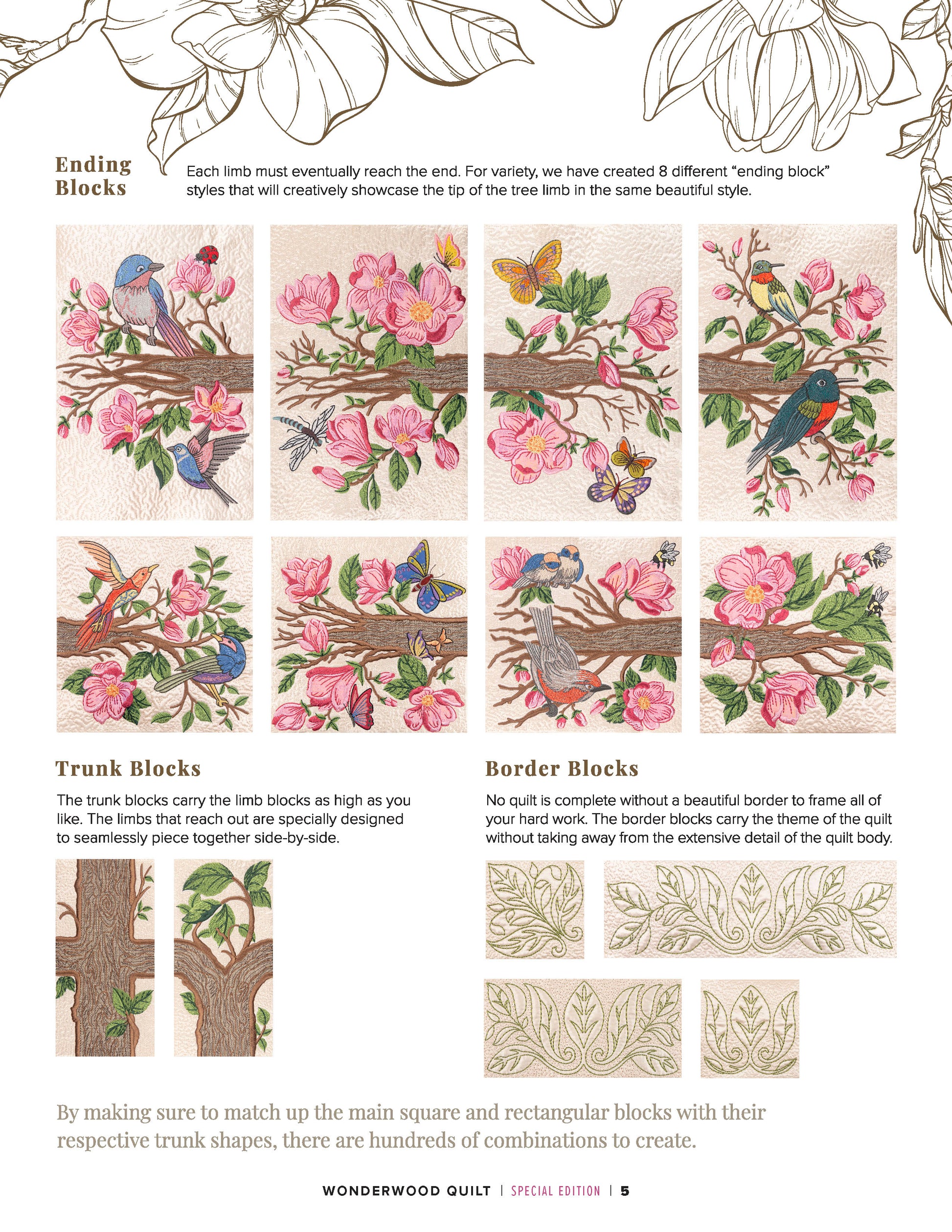 Ending Blocks

Each limb must eventually reach the end. For variety, we have created 8 different “ending block” styles that will creatively showcase the tip of the tree limb in the same beautiful style.

Trunk Blocks

The trunk blocks carry the limb blocks as high as you like. The limbs that reach out are specially designed to seamlessly piece together side-by-side.

Border Blocks

No quilt is complete without a beautiful border to frame all of your hard work. The border blocks carry the theme of the quilt without taking away from the extensive detail of the quilt body.

By making sure to match up the main square and rectangular blocks with their respective trunk shapes, there are hundreds of combinations to create.

WONDERWOOD QUILT | SPECIAL EDITION | 5