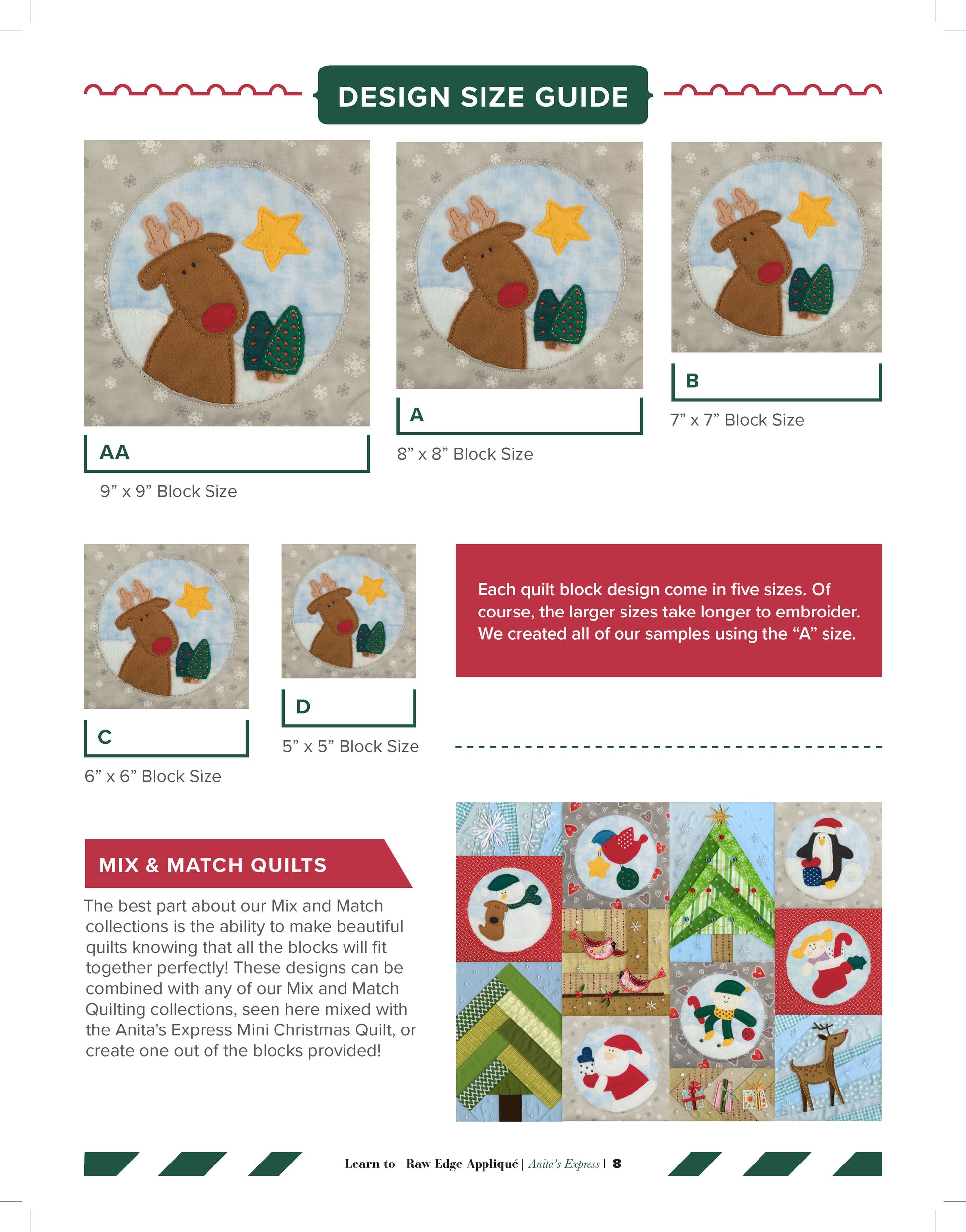 DESIGN SIZE GUIDE

AA

9” x 9” Block Size

A

8” x 8” Block Size

B

7” x 7” Block Size

C

6” x 6” Block Size

D

5” x 5” Block Size

Each quilt block design come in five sizes. Of course, the larger sizes take longer to embroider. We created all of our samples using the “A” size.

MIX & MATCH QUILTS

The best part about our Mix and Match collections is the ability to make beautiful quilts knowing that all the blocks will fit together perfectly! These designs can be combined with any of our Mix and Match Quilting collections, seen here mixed with the Anita's Express Mini Christmas Quilt, or create one out of the blocks provided!

Learn to - Raw Edge Appliqué | Anita's Express | 8