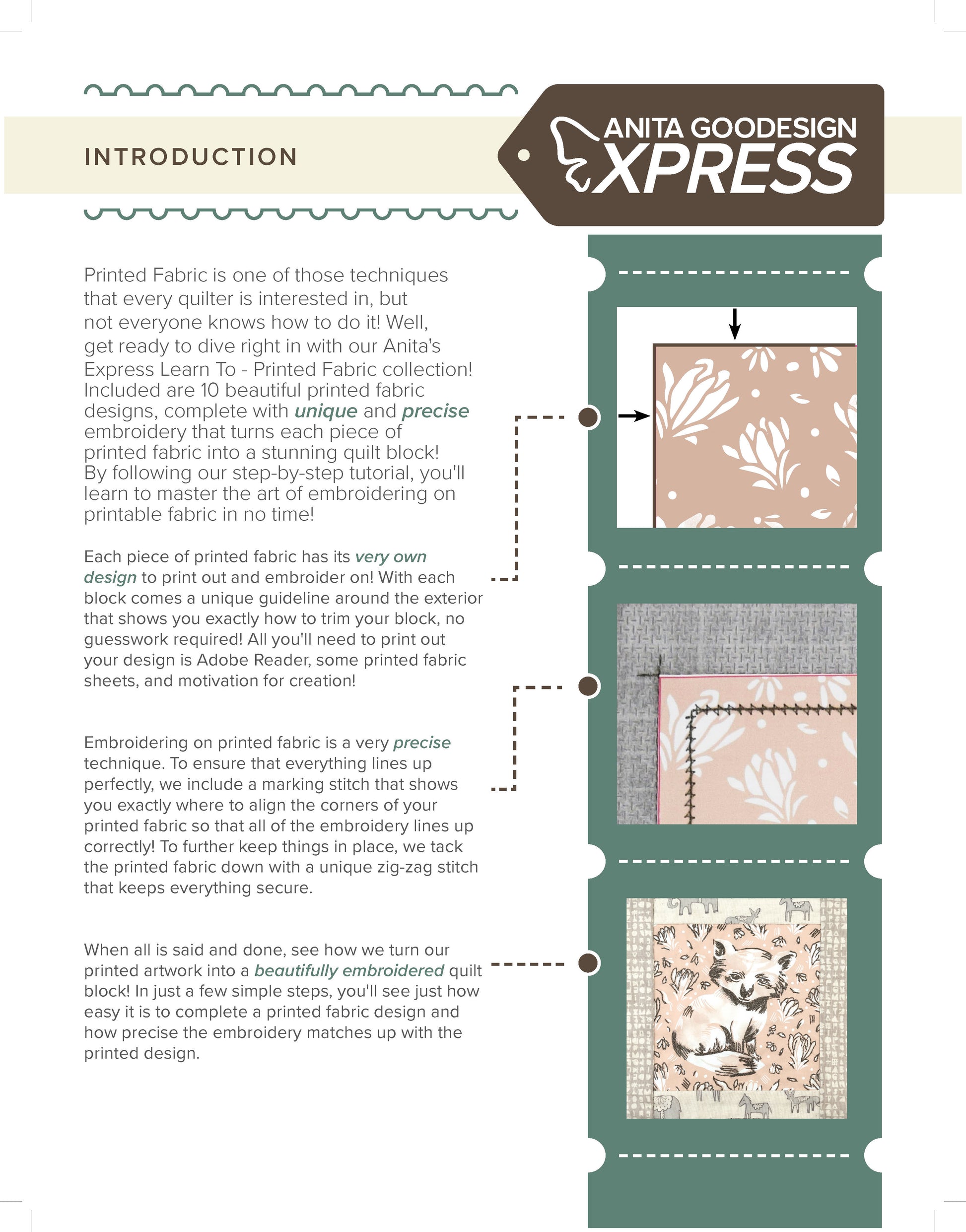 INTRODUCTION

ANITA GOODESIGN XPRESS

Printed Fabric is one of those techniques that every quilter is interested in, but not everyone knows how to do it! Well, get ready to dive right in with our Anita's Express Learn To - Printed Fabric collection! Included are 10 beautiful printed fabric designs, complete with unique and precise embroidery that turns each piece of printed fabric into a stunning quilt block! By following our step-by-step tutorial, you'll learn to master the art of embroidering on printable fabric in no time!

Each piece of printed fabric has its very own design to print out and embroider on! With each block comes a unique guideline around the exterior that shows you exactly how to trim your block, no guesswork required! All you'll need to print out your design is Adobe Reader, some printed fabric sheets, and motivation for creation!

Embroidering on printed fabric is a very precise technique. To ensure that everything lines up perfectly, we include a marking stitch that shows you exactly where to align the corners of your printed fabric so that all of the embroidery lines up correctly! To further keep things in place, we tack the printed fabric down with a unique zig-zag stitch that keeps everything secure.

When all is said and done, see how we turn our printed artwork into a beautifully embroidered quilt block! In just a few simple steps, you'll see just how easy it is to complete a printed fabric design and how precise the embroidery matches up with the printed design.