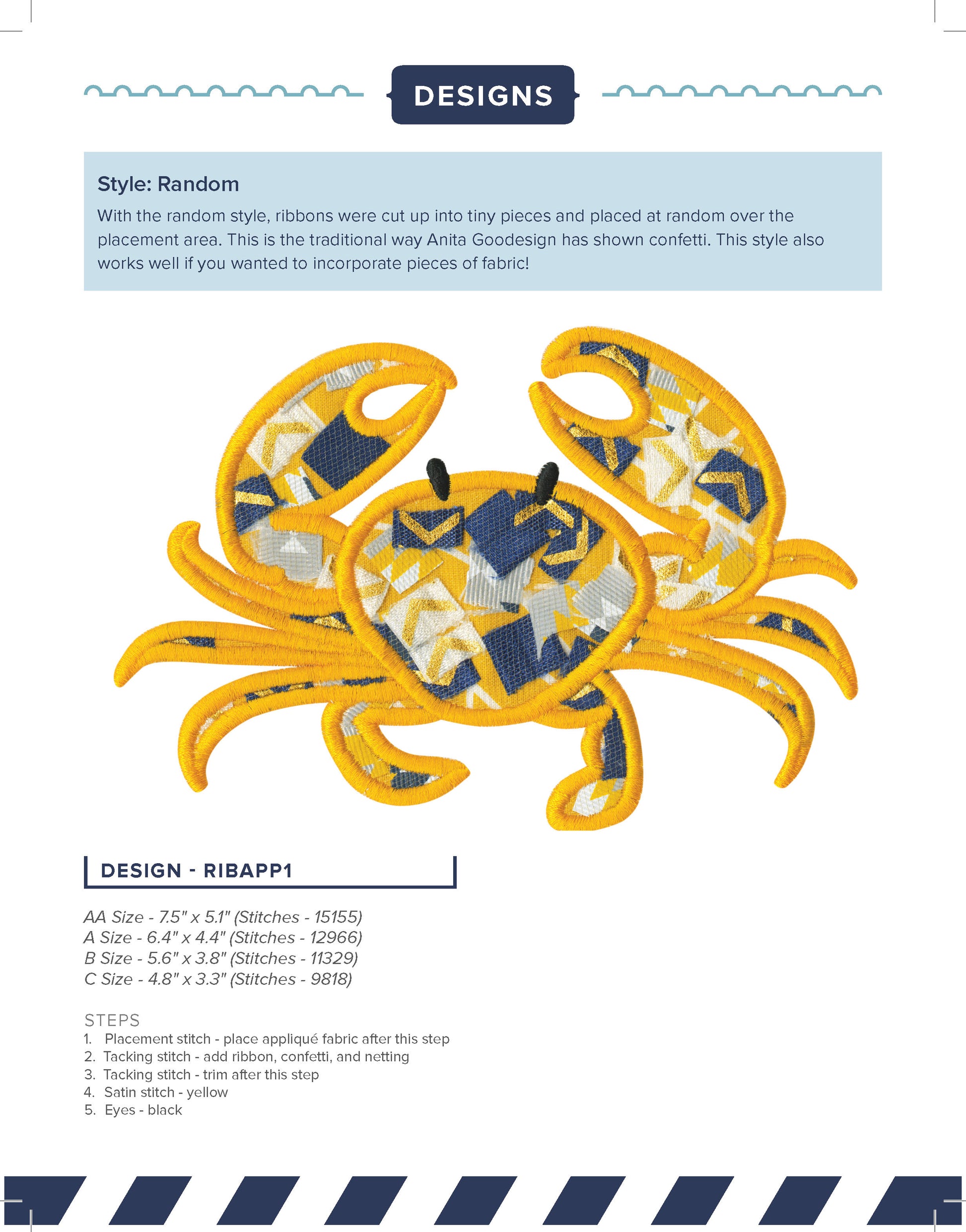 DESIGNS

Style: Random

With the random style, ribbons were cut up into tiny pieces and placed at random over the placement area. This is the traditional way Anita Goodesign has shown confetti. This style also works well if you wanted to incorporate pieces of fabric!

DESIGN - RIBAPP1

AA Size - 7.5" x 5.1" (Stitches - 15155)
A Size - 6.4" x 4.4" (Stitches - 12966)
B Size - 5.6" x 3.8" (Stitches - 11329)
C Size - 4.8" x 3.3" (Stitches - 9818)

STEPS
1. Placement stitch - place appliqué fabric after this step
2. Tacking stitch - add ribbon, confetti, and netting
3. Tacking stitch - trim after this step
4. Satin stitch - yellow
5. Eyes - black