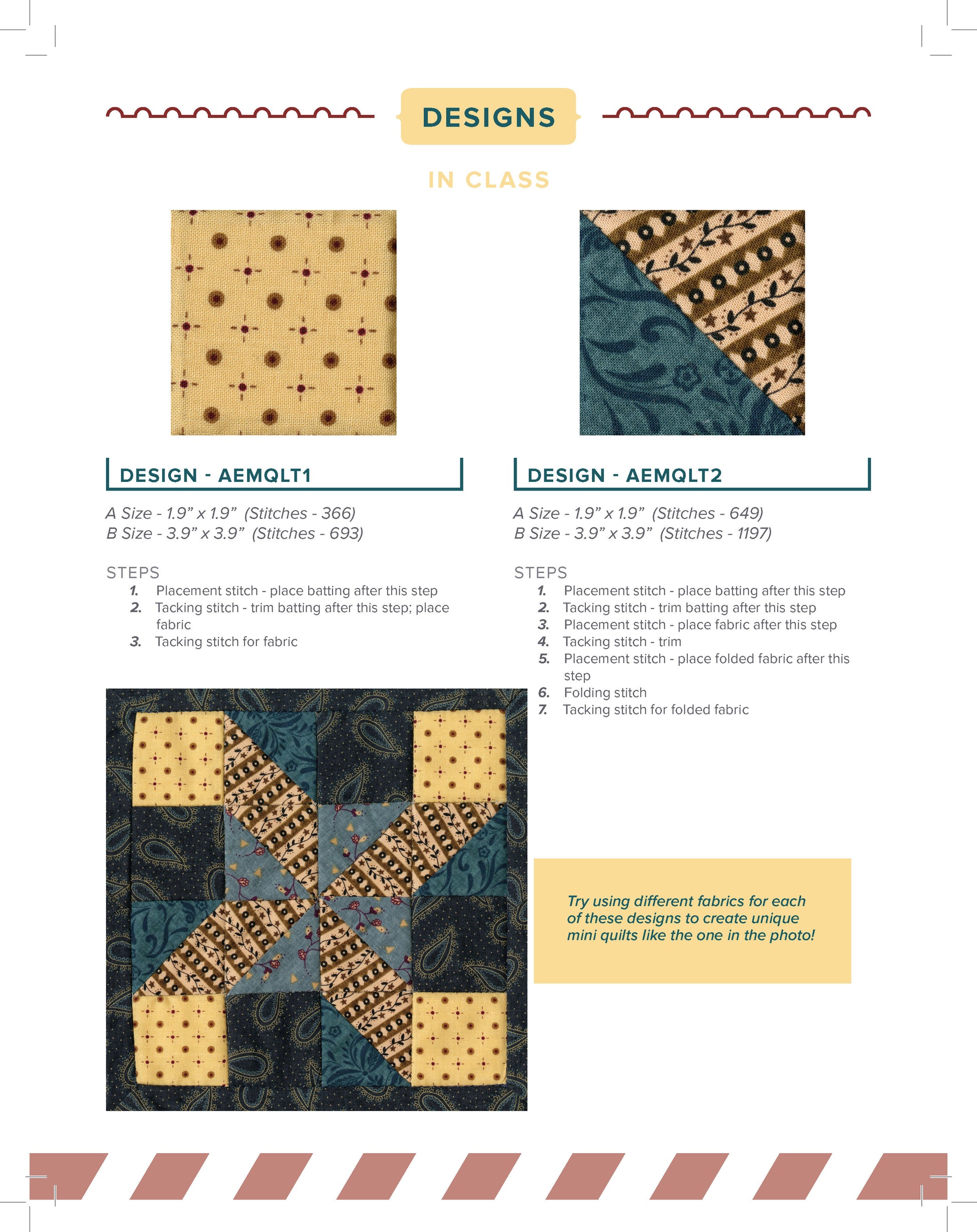 DESIGNS

IN CLASS

DESIGN - AEMQLT1

A Size - 1.9” x 1.9” (Stitches - 366)
B Size - 3.9” x 3.9” (Stitches - 693)

STEPS
1. Placement stitch - place batting after this step
2. Tacking stitch - trim batting after this step; place fabric
3. Tacking stitch for fabric

DESIGN - AEMQLT2

A Size - 1.9” x 1.9” (Stitches - 649)
B Size - 3.9” x 3.9” (Stitches - 1197)

STEPS
1. Placement stitch - place batting after this step
2. Tacking stitch - trim batting after this step
3. Placement stitch - place fabric after this step
4. Tacking stitch - trim
5. Placement stitch - place folded fabric after this step
6. Folding stitch
7. Tacking stitch for folded fabric

Try using different fabrics for each of these designs to create unique mini quilts like the one in the photo!