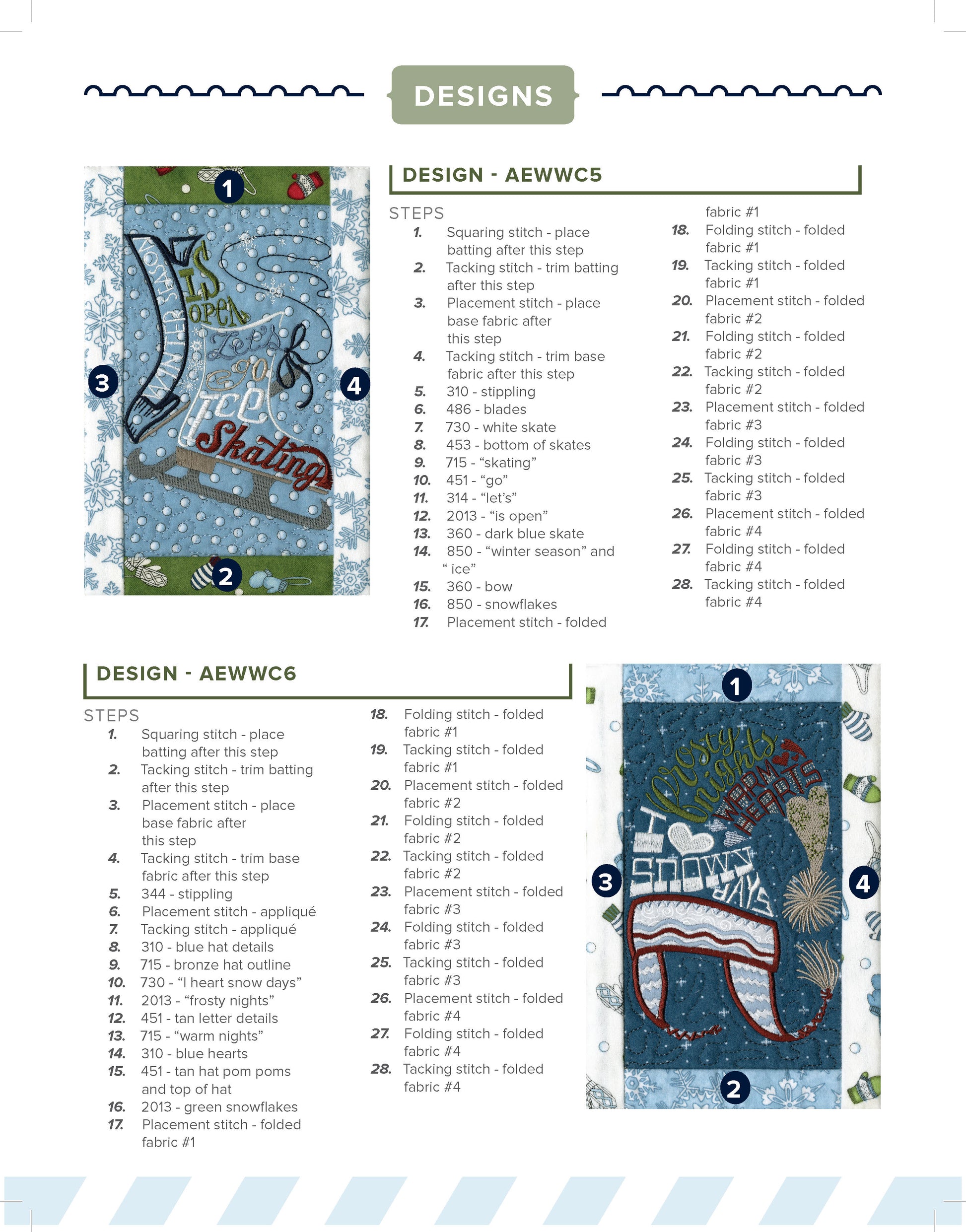 DESIGNS

1

3

4

2

WINTER SEASON IS OPEN Let's go ICE Skating

DESIGN - AEWWC5

STEPS

1. Squaring stitch - place batting after this step
2. Tacking stitch - trim batting after this step
3. Placement stitch - place base fabric after this step
4. Tacking stitch - trim base fabric after this step
5. 310 - stippling
6. 486 - blades
7. 730 - white skate
8. 453 - bottom of skates
9. 715 - “skating”
10. 451 - “go”
11. 314 - “let’s”
12. 2013 - “is open”
13. 360 - dark blue skate
14. 850 - “winter season” and “ ice”
15. 360 - bow
16. 850 - snowflakes
17. Placement stitch - folded fabric #1
18. Folding stitch - folded fabric #1
19. Tacking stitch - folded fabric #1
20. Placement stitch - folded fabric #2
21. Folding stitch - folded fabric #2
22. Tacking stitch - folded fabric #2
23. Placement stitch - folded fabric #3
24. Folding stitch - folded fabric #3
25. Tacking stitch - folded fabric #3
26. Placement stitch - folded fabric #4
27. Folding stitch - folded fabric #4
28. Tacking stitch - folded fabric #4

DESIGN - AEWWC6

STEPS

1. Squaring stitch - place batting after this step
2. Tacking stitch - trim batting after this step
3. Placement stitch - place base fabric after this step
4. Tacking stitch - trim base fabric after this step
5. 344 - stippling
6. Placement stitch - appliqué
7. Tacking stitch - appliqué
8. 310 - blue hat details
9. 715 - bronze hat outline
10. 730 - “I heart snow days”
11. 2013 - “frosty nights”
12. 451 - tan letter details
13. 715 - “warm nights”
14. 310 - blue hearts
15. 451 - tan hat pom poms and top of hat
16. 2013 - green snowflakes
17. Placement stitch - folded fabric #1
18. Folding stitch - folded fabric #1
19. Tacking stitch - folded fabric #1
20. Placement stitch - folded fabric #2
21. Folding stitch - folded fabric #2
22. Tacking stitch - folded fabric #2
23. Placement stitch - folded fabric #3
24. Folding stitch - folded fabric #3
25. Tacking stitch - folded fabric #3
26. Placement stitch - folded fabric #4
27. Folding stitch - folded fabric #4
28. Tacking stitch - folded fabric #4

1

3

4

2

frosty nights WARM HEARTS I SNOWY DAYS