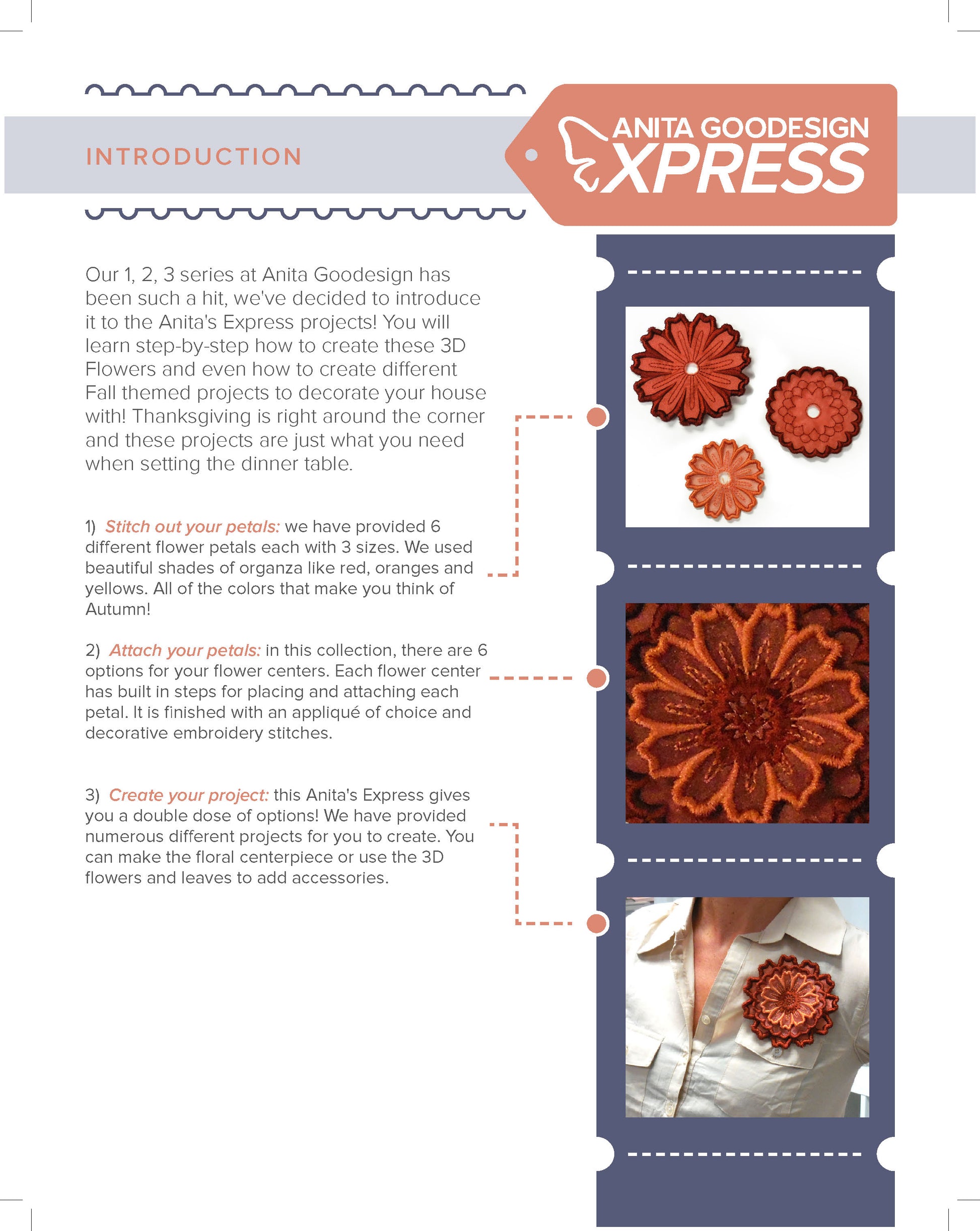 INTRODUCTION

ANITA GOODESIGN XPRESS

Our 1, 2, 3 series at Anita Goodesign has been such a hit, we've decided to introduce it to the Anita's Express projects! You will learn step-by-step how to create these 3D Flowers and even how to create different Fall themed projects to decorate your house with! Thanksgiving is right around the corner and these projects are just what you need when setting the dinner table.

1) Stitch out your petals: we have provided 6 different flower petals each with 3 sizes. We used beautiful shades of organza like red, oranges and yellows. All of the colors that make you think of Autumn!

2) Attach your petals: in this collection, there are 6 options for your flower centers. Each flower center has built in steps for placing and attaching each petal. It is finished with an appliqué of choice and decorative embroidery stitches.

3) Create your project: this Anita's Express gives you a double dose of options! We have provided numerous different projects for you to create. You can make the floral centerpiece or use the 3D flowers and leaves to add accessories.